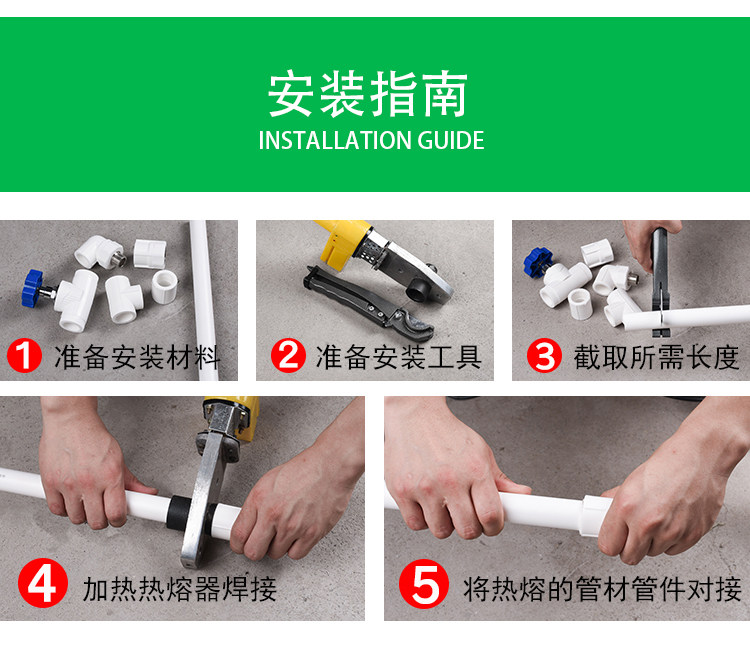 安装指南
INSTALLATION GUIDE

1 准备安装材料

2 准备安装工具

3 截取所需长度

4 加热热熔器焊接

5 将热熔的管材管件对接