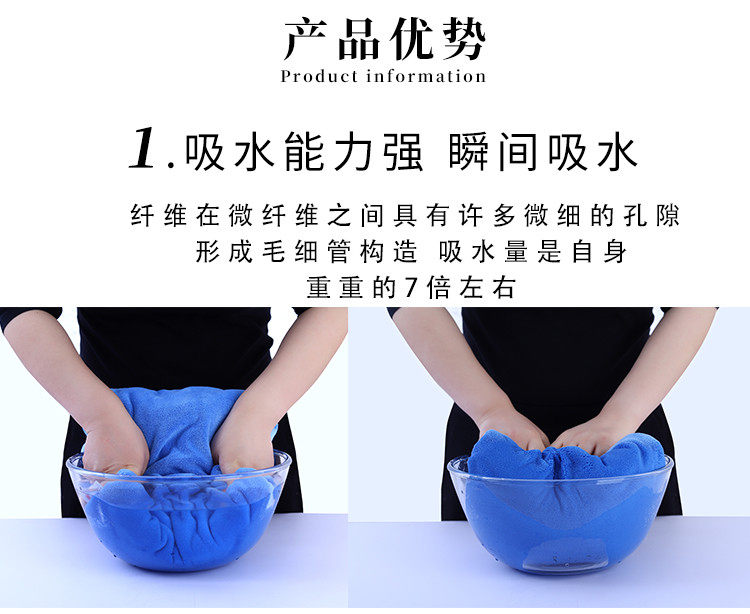 产品优势
Product information

1.吸水能力强 瞬间吸水

纤维在微纤维之间具有许多微细的孔隙
形成毛细管构造 吸水量是自身
重重的7倍左右