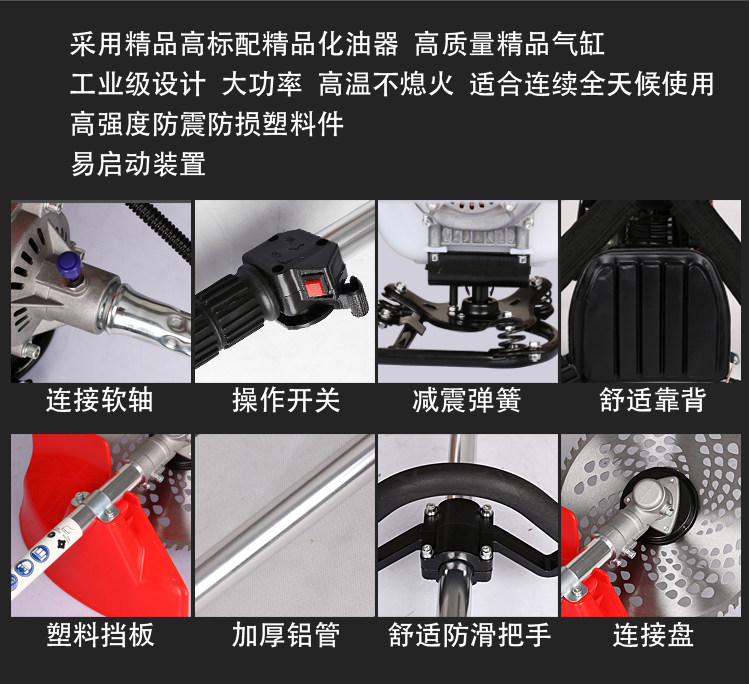 采用精品高标配精品化油器 高质量精品气缸
工业级设计 大功率 高温不熄火 适合连续全天候使用
高强度防震防损塑料件
易启动装置

连接软轴
操作开关
减震弹簧
舒适靠背

塑料挡板
加厚铝管
舒适防滑把手
连接盘