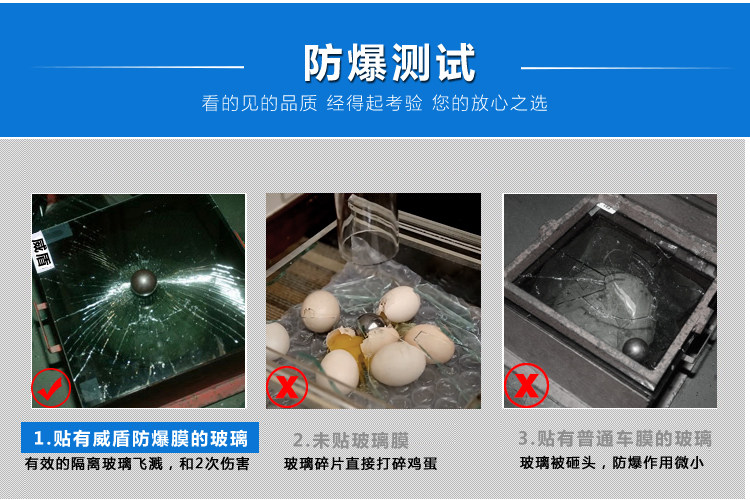 防爆测试

看的见的品质 经得起考验 您的放心之选

威盾

1.贴有威盾防爆膜的玻璃
有效的隔离玻璃飞溅，和2次伤害

2.未贴玻璃膜
玻璃碎片直接打碎鸡蛋

3.贴有普通车膜的玻璃
玻璃被砸头，防爆作用微小