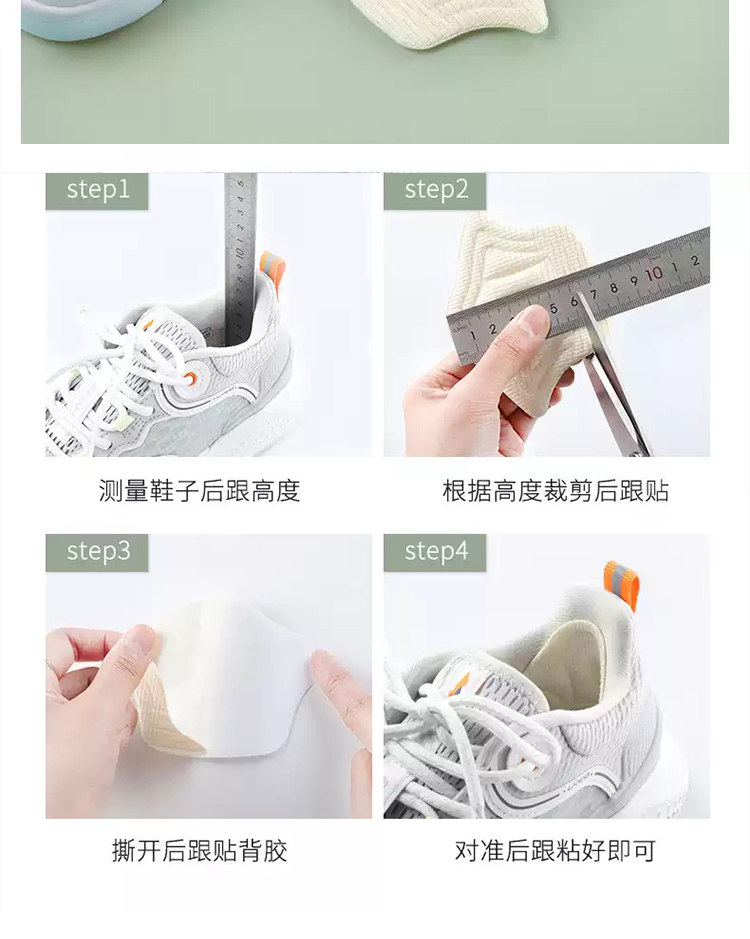 step1

测量鞋子后跟高度

step2

根据高度裁剪后跟贴

step3

撕开后跟贴背胶

step4

对准后跟粘好即可