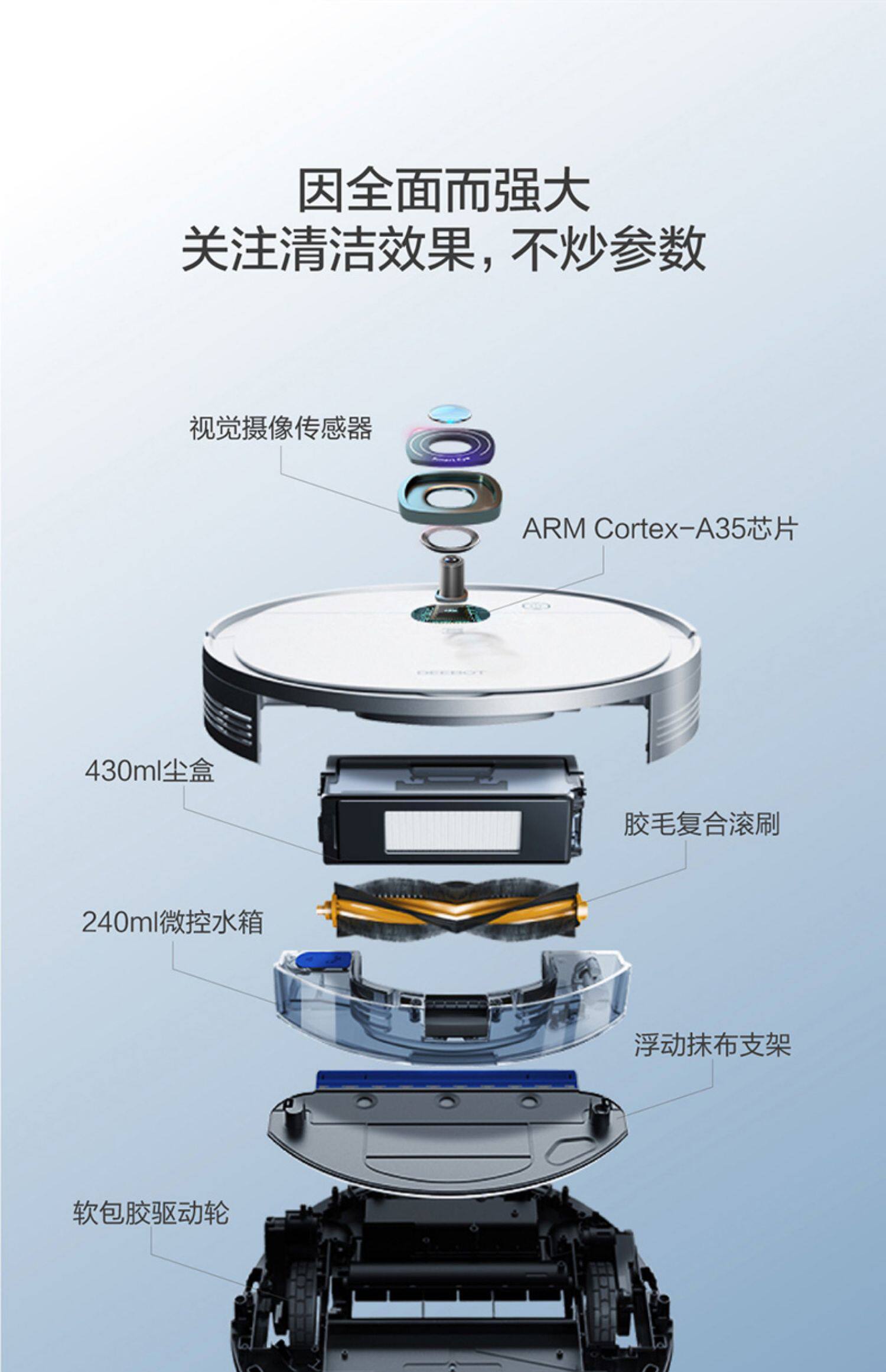 因全面而强大
关注清洁效果，不炒参数

视觉摄像传感器

ARM Cortex-A35芯片

DEEBOT

430ml尘盒

胶毛复合滚刷

240ml微控水箱

浮动抹布支架

软包胶驱动轮