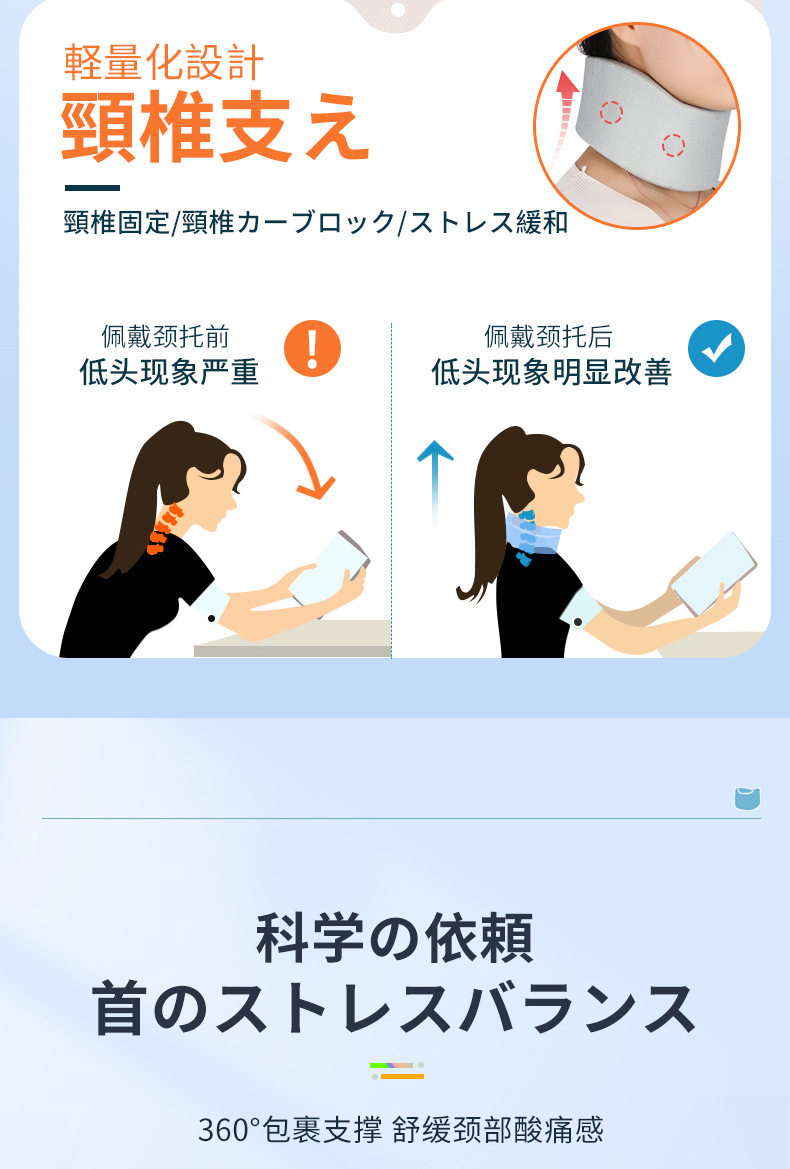 軽量化設計
頸椎支え

頸椎固定/頸椎カーブロック/ストレス緩和

佩戴颈托前
低头现象严重

佩戴颈托后
低头现象明显改善

科学の依頼
首のストレスバランス

360°包裹支撑 舒缓颈部酸痛感