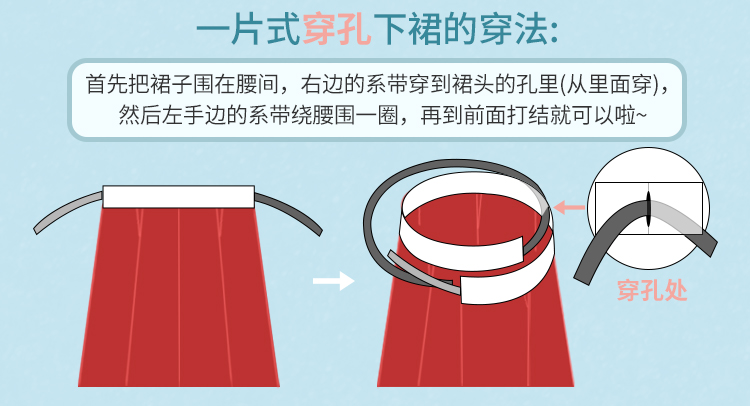 一片式穿孔下裙的穿法:

首先把裙子围在腰间，右边的系带穿到裙头的孔里(从里面穿)，然后左手边的系带绕腰围一圈，再到前面打结就可以啦~

穿孔处