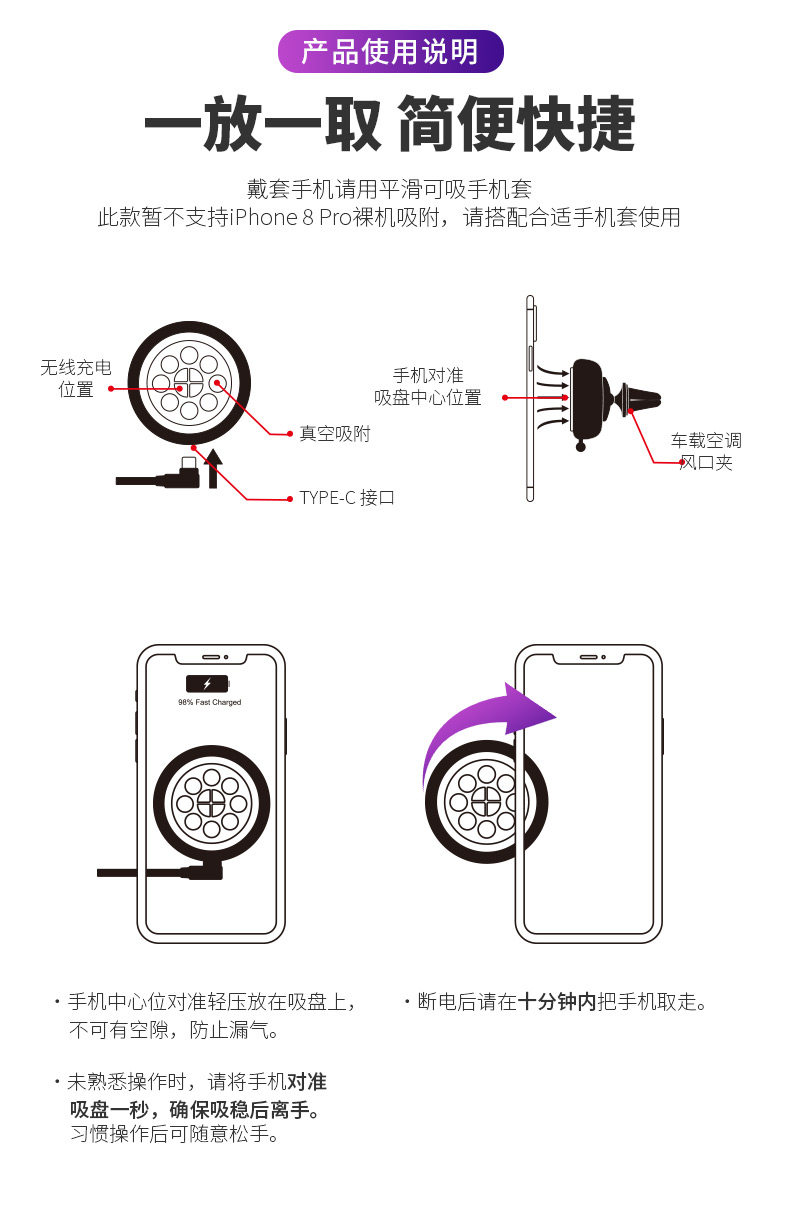 产品使用说明

一放一取 简便快捷

戴套手机请用平滑可吸手机套
此款暂不支持iPhone 8 Pro裸机吸附，请搭配合适手机套使用

无线充电位置

真空吸附

TYPE-C 接口

手机对准吸盘中心位置

车载空调风口夹

98% Fast Charged

· 手机中心位对准轻压放在吸盘上，不可有空隙，防止漏气。

· 未熟悉操作时，请将手机对准吸盘一秒，确保吸稳后离手。习惯操作后可随意松手。

· 断电后请在十分钟内把手机取走。