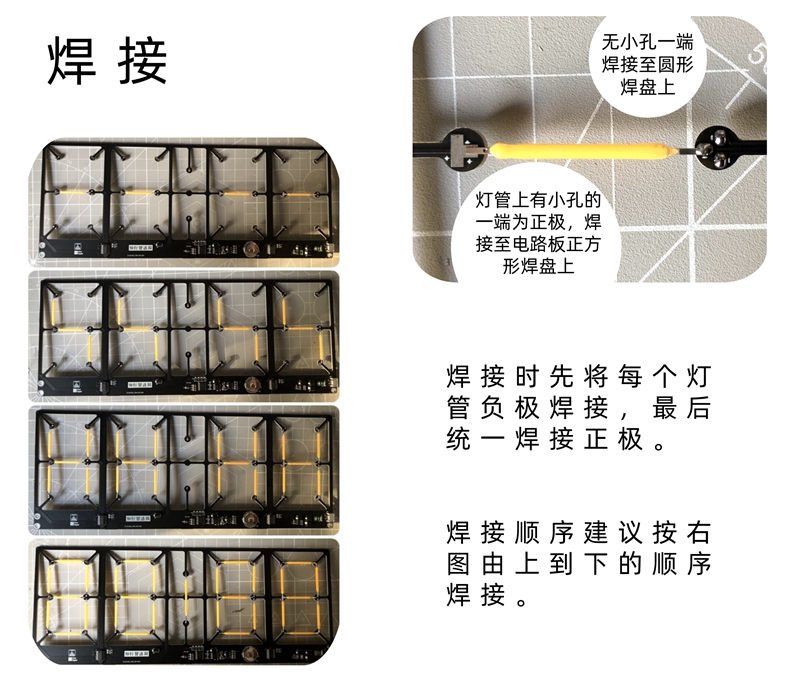 焊接

无小孔一端焊接至圆形焊盘上

灯管上有小孔的一端为正极，焊接至电路板正方形焊盘上

焊接时先将每个灯管负极焊接，最后统一焊接正极。

焊接顺序建议按右图由上到下的顺序焊接。