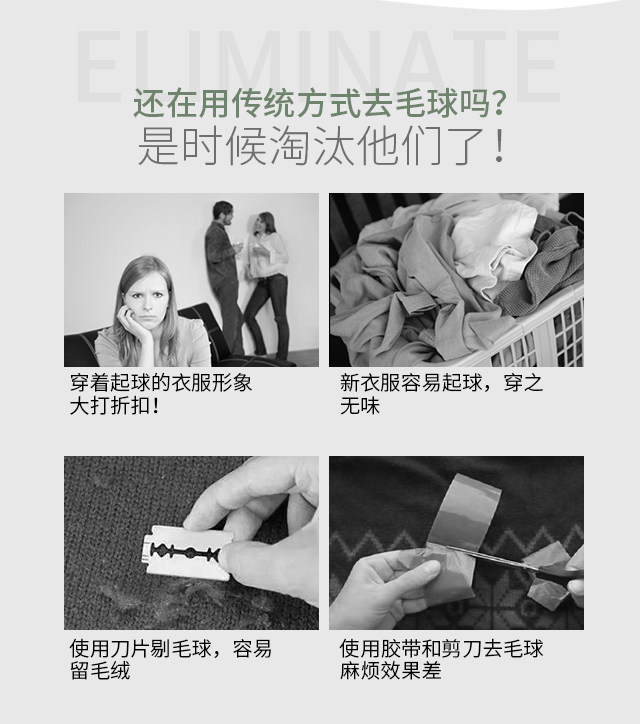 ELIMINATE

还在用传统方式去毛球吗?
是时候淘汰他们了!

穿着起球的衣服形象大打折扣!

新衣服容易起球，穿之无味

使用刀片剔毛球，容易留毛绒

使用胶带和剪刀去毛球麻烦效果差