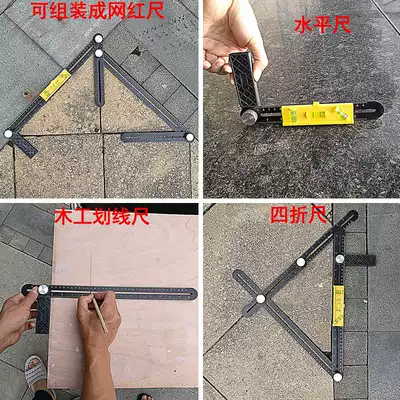 可组装成网红尺

水平尺

木工划线尺

四折尺