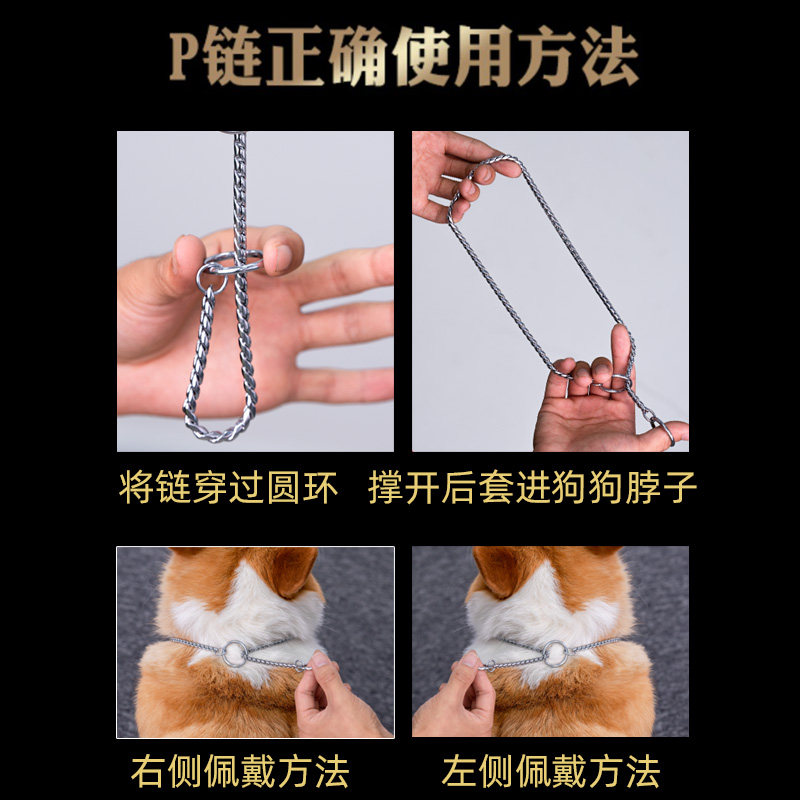 P链正确使用方法

将链穿过圆环

撑开后套进狗狗脖子

右侧佩戴方法

左侧佩戴方法