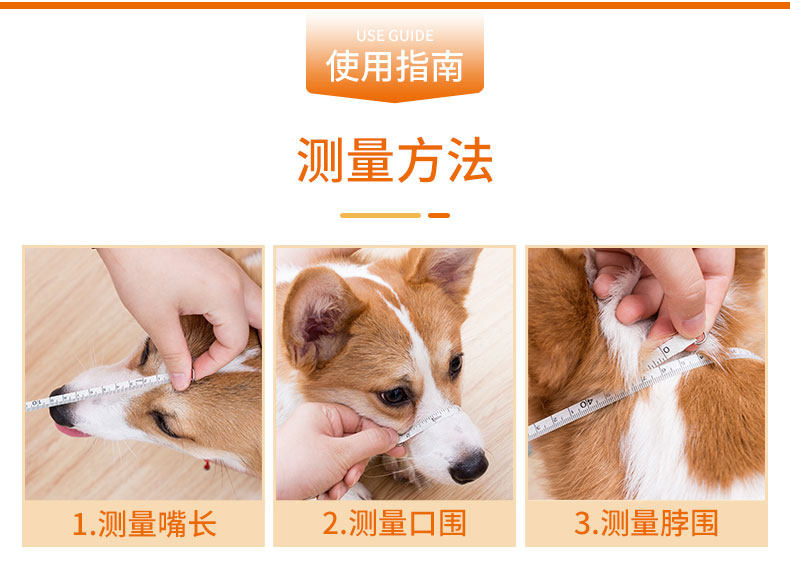 USE GUIDE
使用指南

测量方法

1.测量嘴长

2.测量口围

3.测量脖围