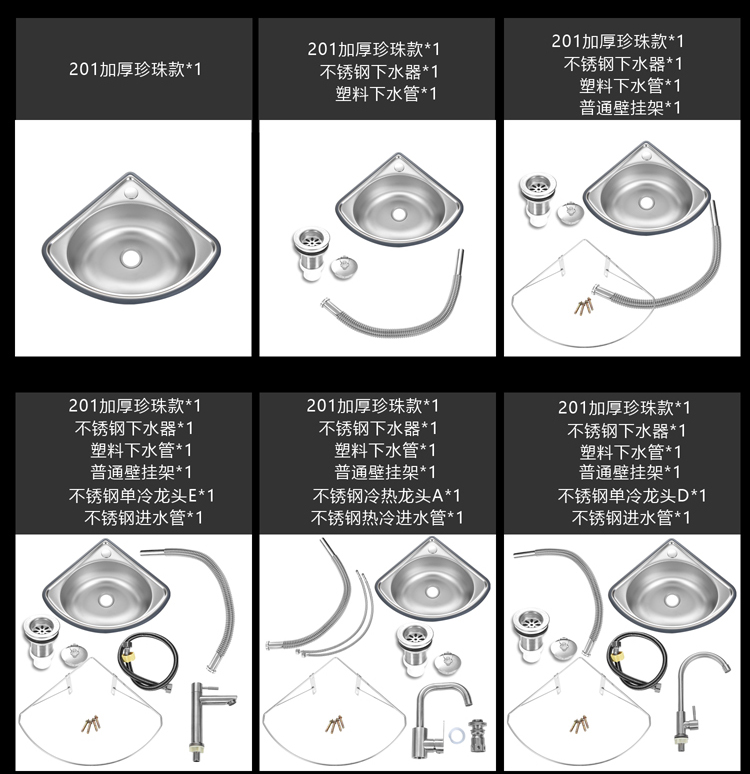 201加厚珍珠款*1

201加厚珍珠款*1
不锈钢下水器*1
塑料下水管*1

201加厚珍珠款*1
不锈钢下水器*1
塑料下水管*1
普通壁挂架*1

201加厚珍珠款*1
不锈钢下水器*1
塑料下水管*1
普通壁挂架*1
不锈钢单冷龙头E*1
不锈钢进水管*1

201加厚珍珠款*1
不锈钢下水器*1
塑料下水管*1
普通壁挂架*1
不锈钢冷热龙头A*1
不锈钢热冷进水管*1

201加厚珍珠款*1
不锈钢下水器*1
塑料下水管*1
普通壁挂架*1
不锈钢单冷龙头D*1
不锈钢进水管*1