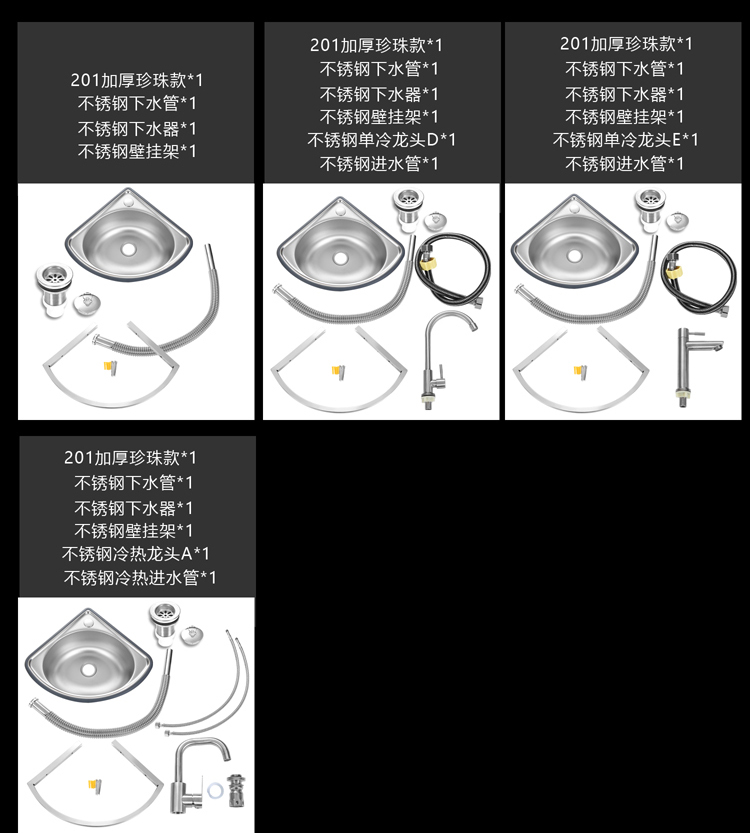 201加厚珍珠款*1
不锈钢下水管*1
不锈钢下水器*1
不锈钢壁挂架*1

201加厚珍珠款*1
不锈钢下水管*1
不锈钢下水器*1
不锈钢壁挂架*1
不锈钢单冷龙头D*1
不锈钢进水管*1

201加厚珍珠款*1
不锈钢下水管*1
不锈钢下水器*1
不锈钢壁挂架*1
不锈钢单冷龙头E*1
不锈钢进水管*1

201加厚珍珠款*1
不锈钢下水管*1
不锈钢下水器*1
不锈钢壁挂架*1
不锈钢冷热龙头A*1
不锈钢冷热进水管*1