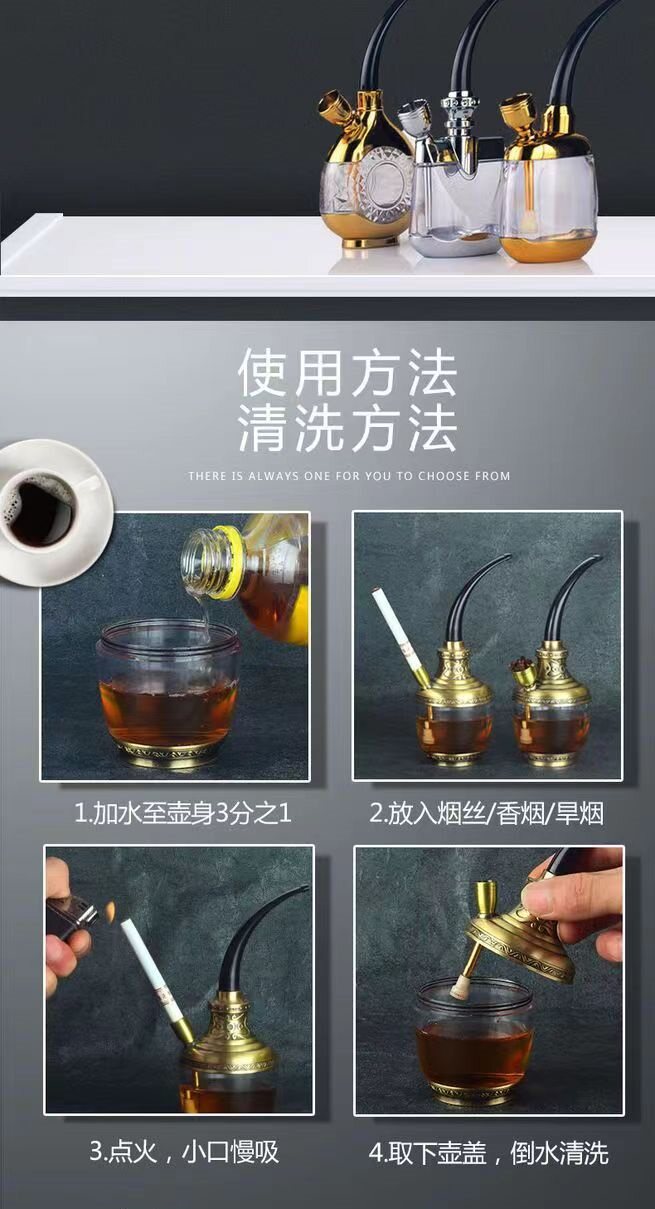 使用方法
清洗方法

THERE IS ALWAYS ONE FOR YOU TO CHOOSE FROM

1.加水至壶身3分之1

2.放入烟丝/香烟/旱烟

3.点火，小口慢吸

4.取下壶盖，倒水清洗