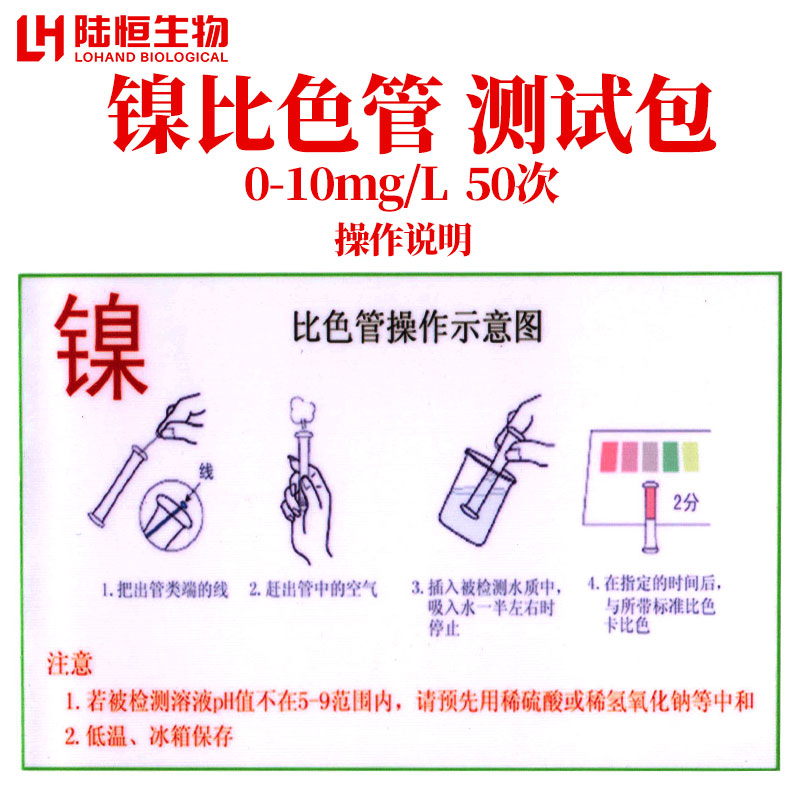 LH 陆恒生物
LOHAND BIOLOGICAL

镍比色管 测试包
0-10mg/L 50次
操作说明

镍

比色管操作示意图

线

2分

1. 把出管类端的线

2. 赶出管中的空气

3. 插入被检测水质中，吸入水一半左右时停止

4. 在指定的时间后，与所带标准比色卡比色

注意
1. 若被检测溶液pH值不在5-9范围内，请预先用稀硫酸或稀氢氧化钠等中和
2. 低温、冰箱保存