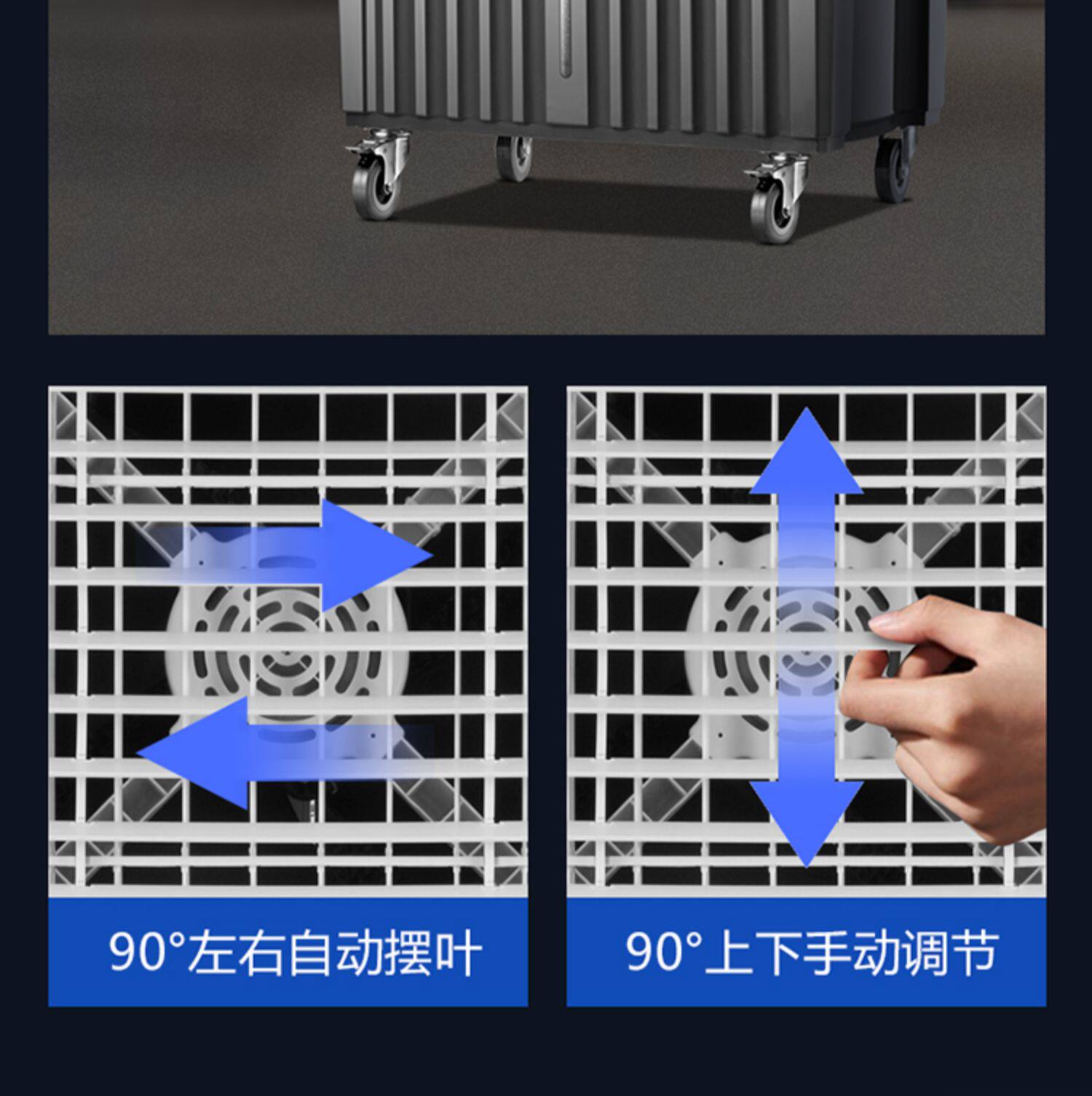 90°左右自动摆叶

90°上下手动调节