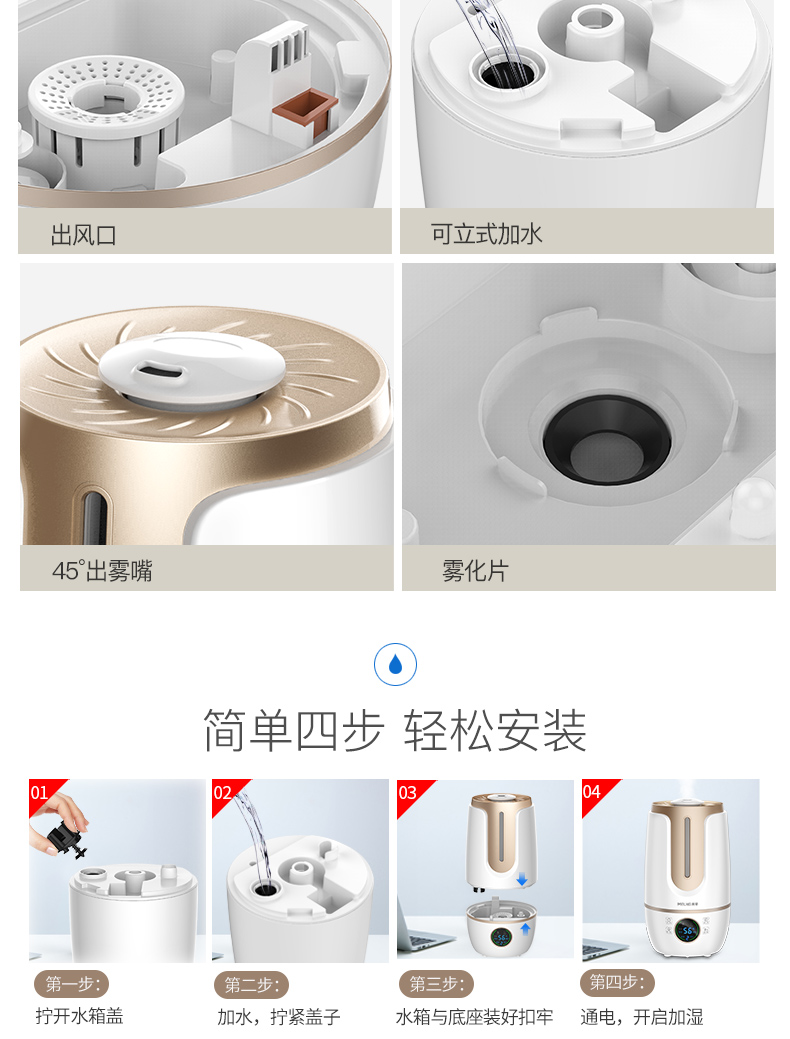 出风口

可立式加水

45°出雾嘴

雾化片

简单四步 轻松安装

01

第一步:

拧开水箱盖

02

第二步:

加水，拧紧盖子

03

第三步:

水箱与底座装好扣牢

04

第四步:

通电，开启加湿