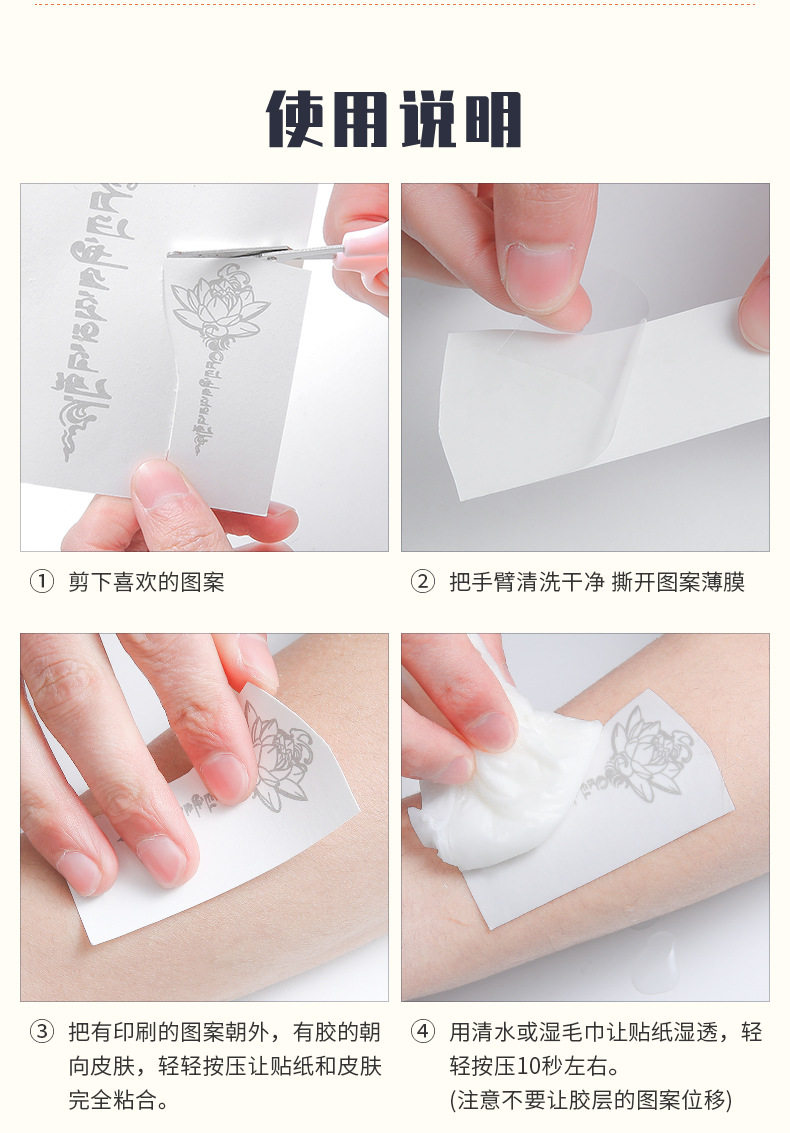 使用说明

① 剪下喜欢的图案

② 把手臂清洗干净 撕开图案薄膜

③ 把有印刷的图案朝外，有胶的朝向皮肤，轻轻按压让贴纸和皮肤完全粘合。

④ 用清水或湿毛巾让贴纸湿透，轻轻按压10秒左右。
(注意不要让胶层的图案位移)