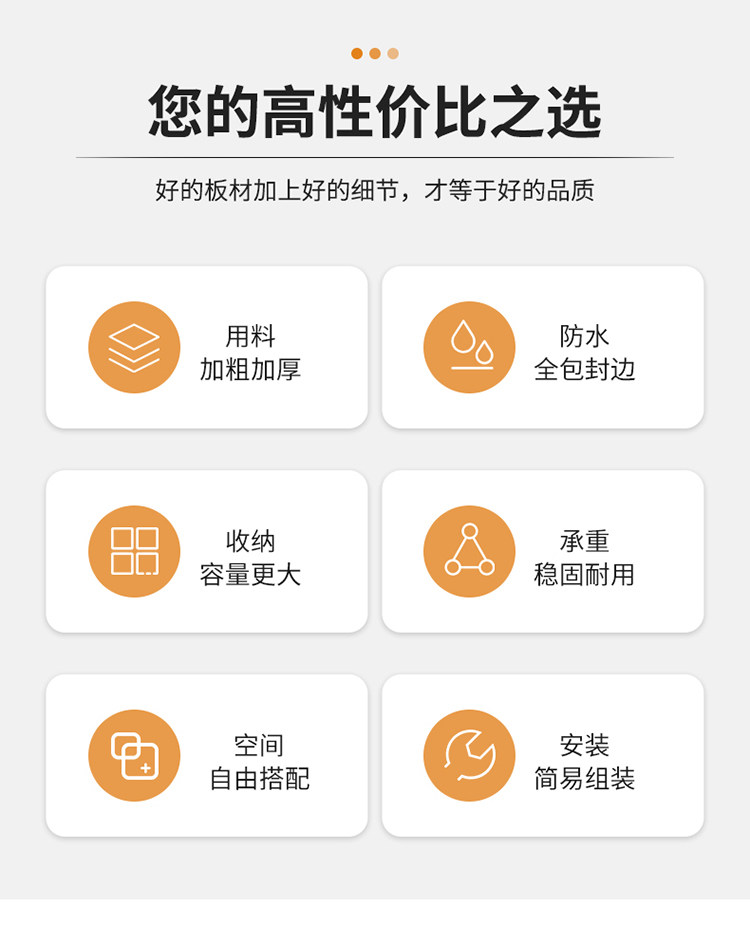 您的高性价比之选

好的板材加上好的细节，才等于好的品质

用料
加粗加厚

防水
全包封边

收纳
容量更大

承重
稳固耐用

空间
自由搭配

安装
简易组装