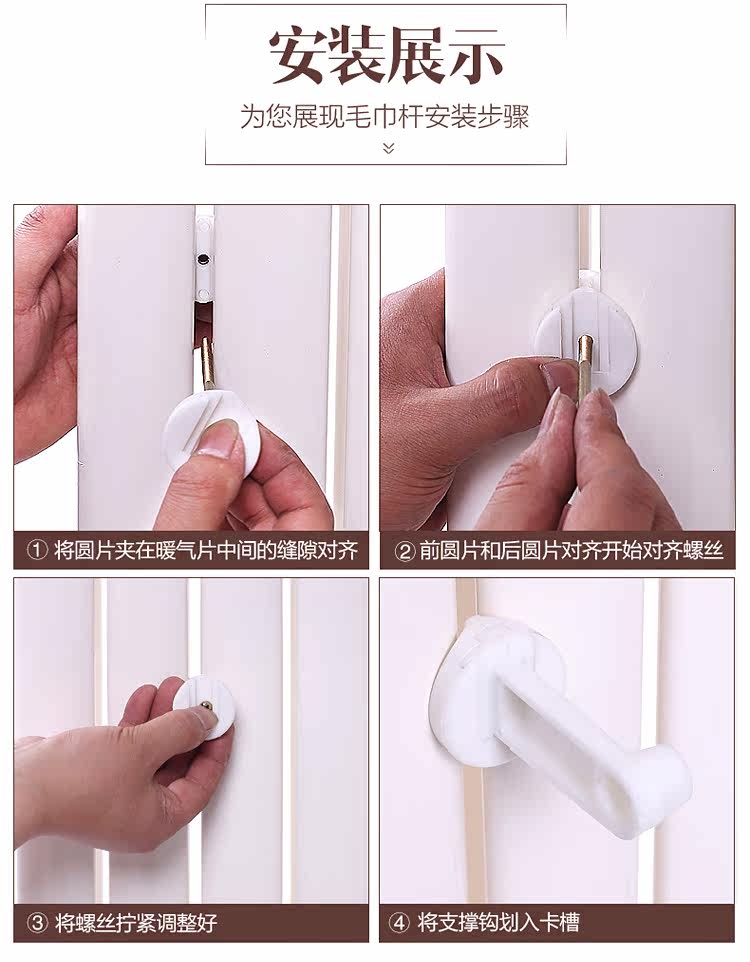 安装展示

为您展现毛巾杆安装步骤

① 将圆片夹在暖气片中间的缝隙对齐

② 前圆片和后圆片对齐开始对齐螺丝

③ 将螺丝拧紧调整好

④ 将支撑钩划入卡槽