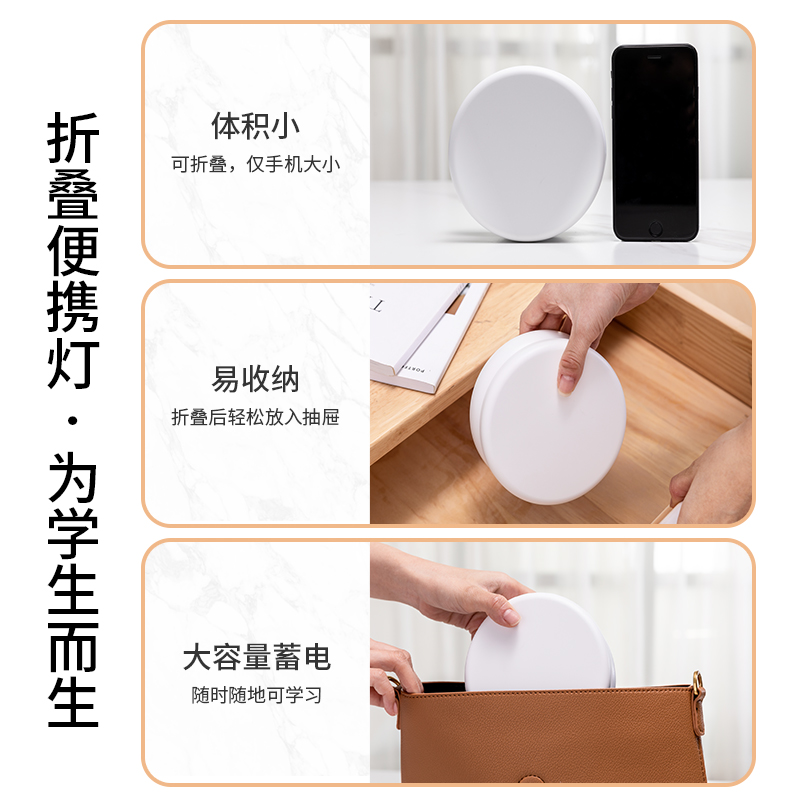 折叠便携灯·为学生而生

体积小
可折叠，仅手机大小

易收纳
折叠后轻松放入抽屉

大容量蓄电
随时随地可学习