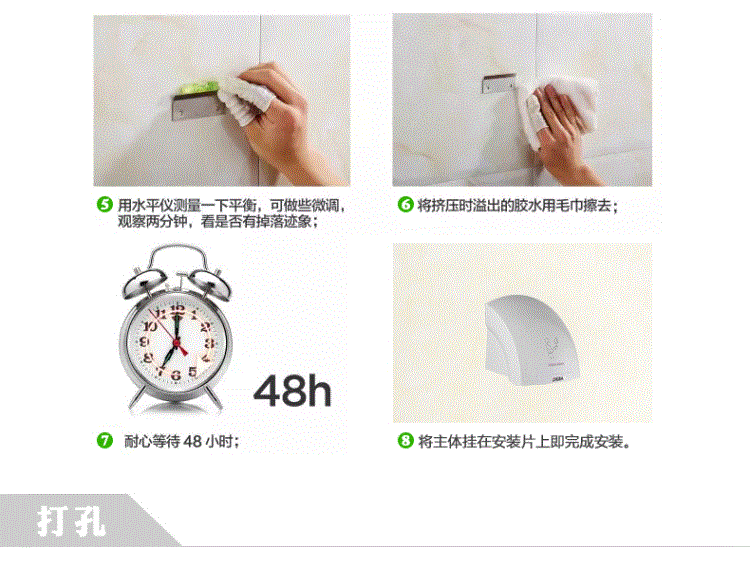 5 用水平仪测量一下平衡，可做些微调，观察两分钟，看是否有掉落迹象；

6 将挤压时溢出的胶水用毛巾擦去；

12 1 2 3 4 5 6 7 8 9 10 11

48h

7 耐心等待 48 小时；

8 将主体挂在安装片上即完成安装。

打孔