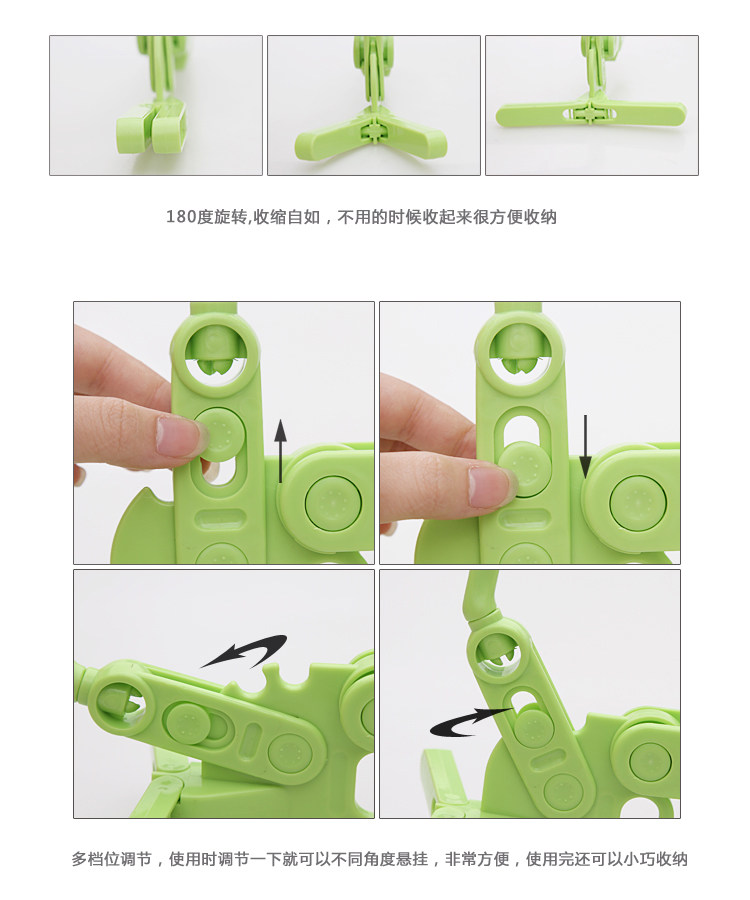 180度旋转,收缩自如，不用的时候收起来很方便收纳

多档位调节，使用时调节一下就可以不同角度悬挂，非常方便，使用完还可以小巧收纳