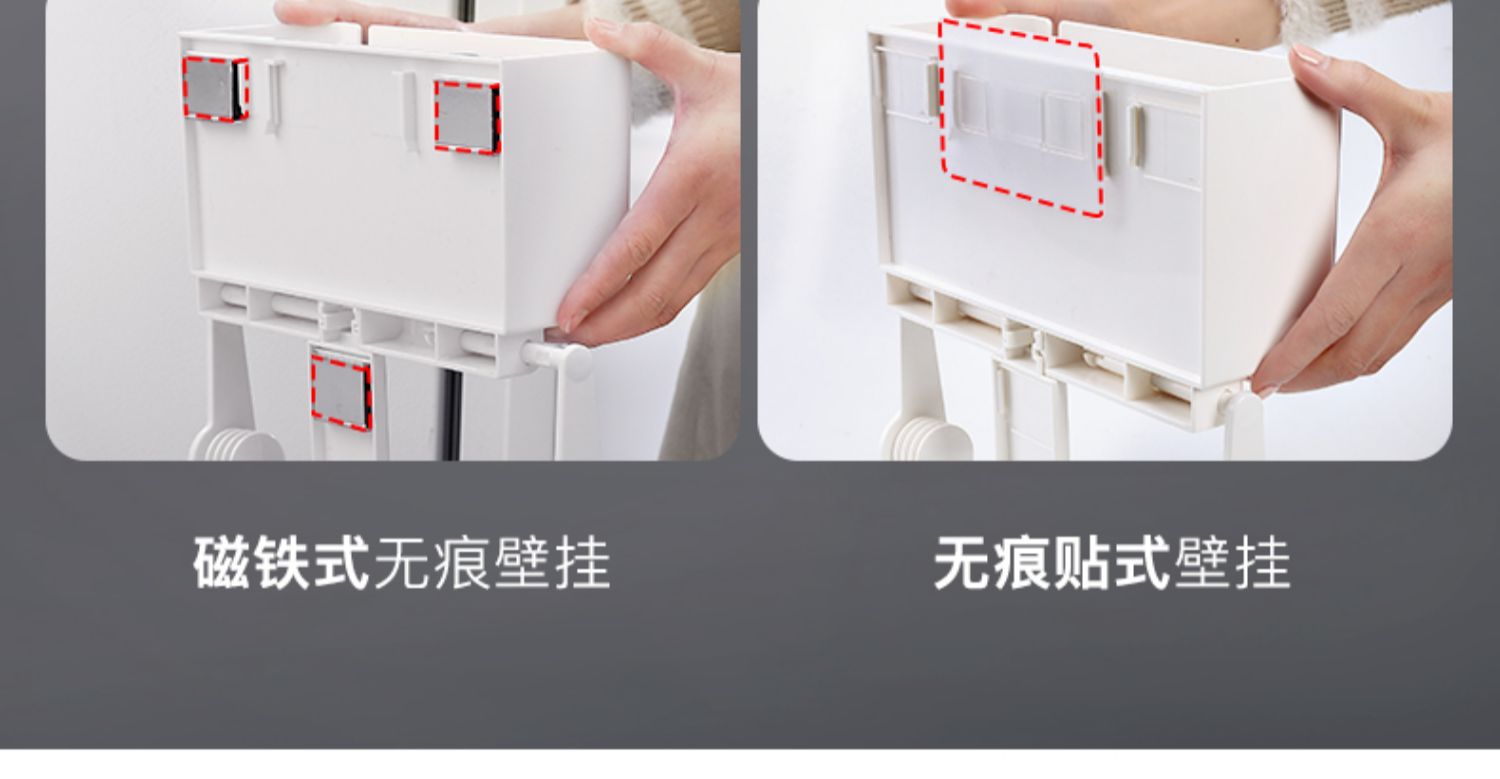 磁铁式无痕壁挂

无痕贴式壁挂