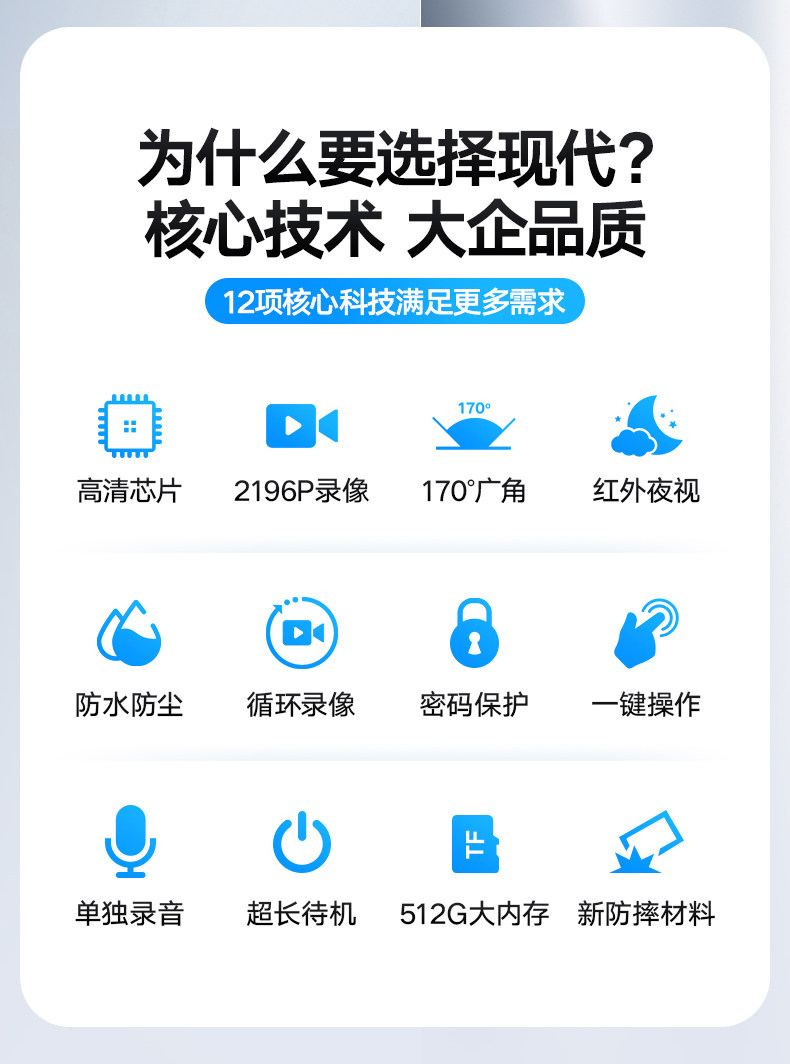 为什么要选择现代?
核心技术 大企品质

12项核心科技满足更多需求

高清芯片

2196P录像

170°
170°广角

红外夜视

防水防尘

循环录像

密码保护

一键操作

单独录音

超长待机

TF
512G大内存

新防摔材料