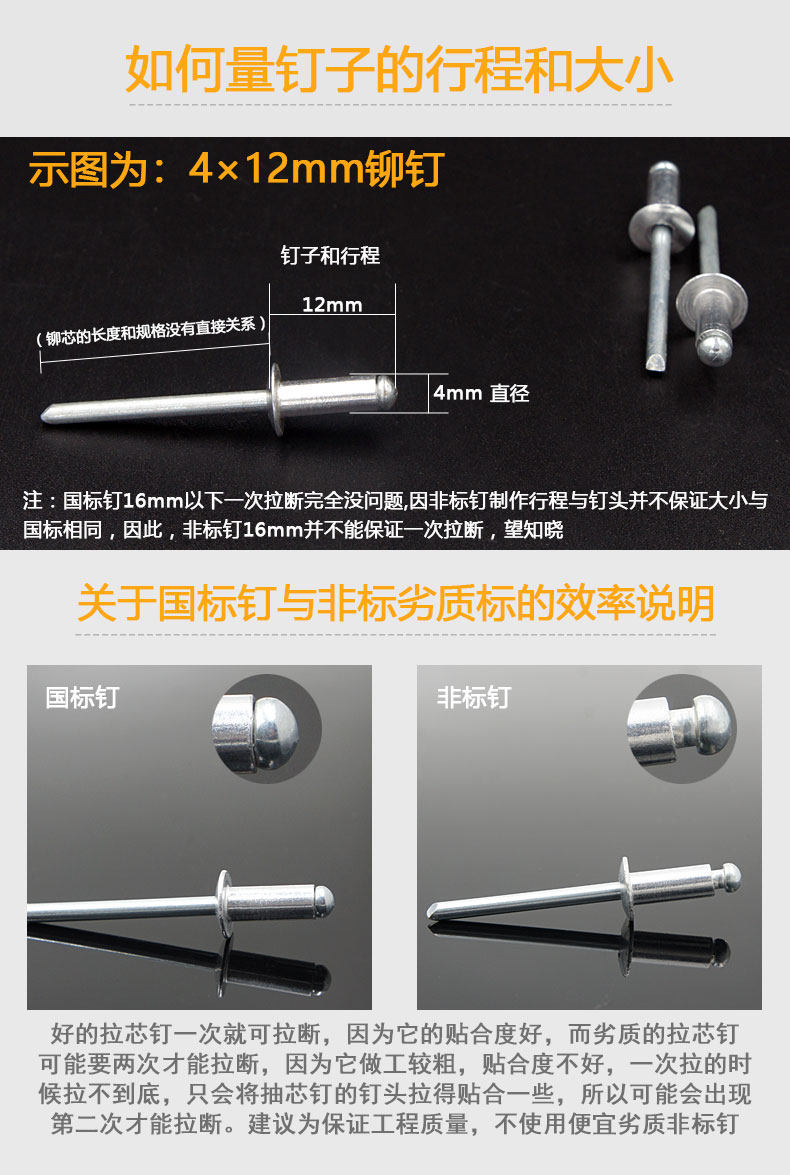 如何量钉子的行程和大小

示图为：4×12mm铆钉

钉子和行程

12mm

（铆芯的长度和规格没有直接关系）

4mm 直径

注：国标钉16mm以下一次拉断完全没问题,因非标钉制作行程与钉头并不保证大小与国标相同，因此，非标钉16mm并不能保证一次拉断，望知晓

关于国标钉与非标劣质标的效率说明

国标钉

非标钉

好的拉芯钉一次就可拉断，因为它的贴合度好，而劣质的拉芯钉可能要两次才能拉断，因为它做工较粗，贴合度不好，一次拉的时候拉不到底，只会将抽芯钉的钉头拉得贴合一些，所以可能会出现第二次才能拉断。建议为保证工程质量，不使用便宜劣质非标钉