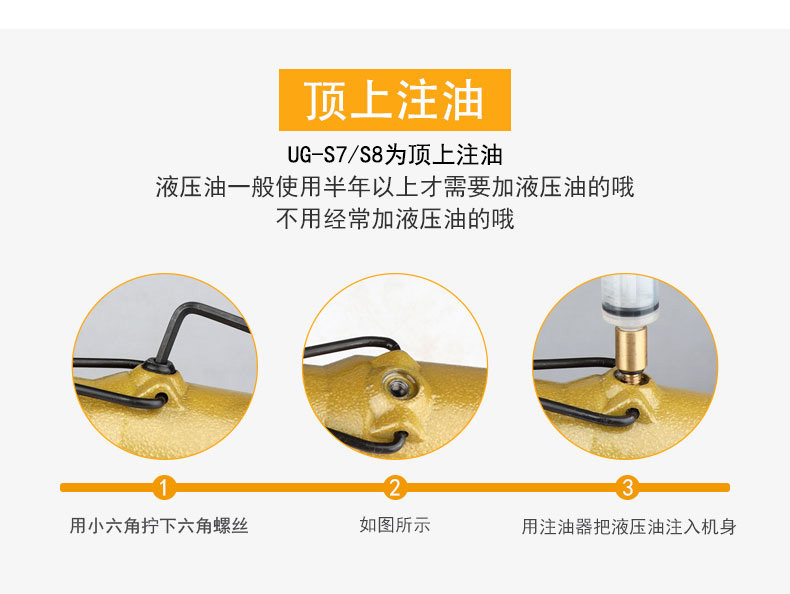 顶上注油

UG-S7/S8为顶上注油
液压油一般使用半年以上才需要加液压油的哦
不用经常加液压油的哦

1
用小六角拧下六角螺丝

2
如图所示

3
用注油器把液压油注入机身