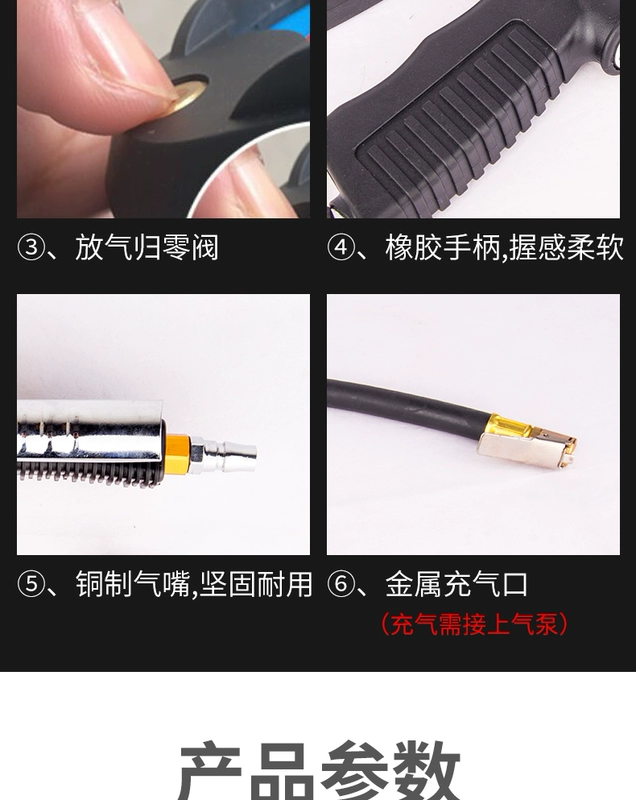 ③、放气归零阀

④、橡胶手柄,握感柔软

⑤、铜制气嘴,坚固耐用

⑥、金属充气口

（充气需接上气泵）

产品参数