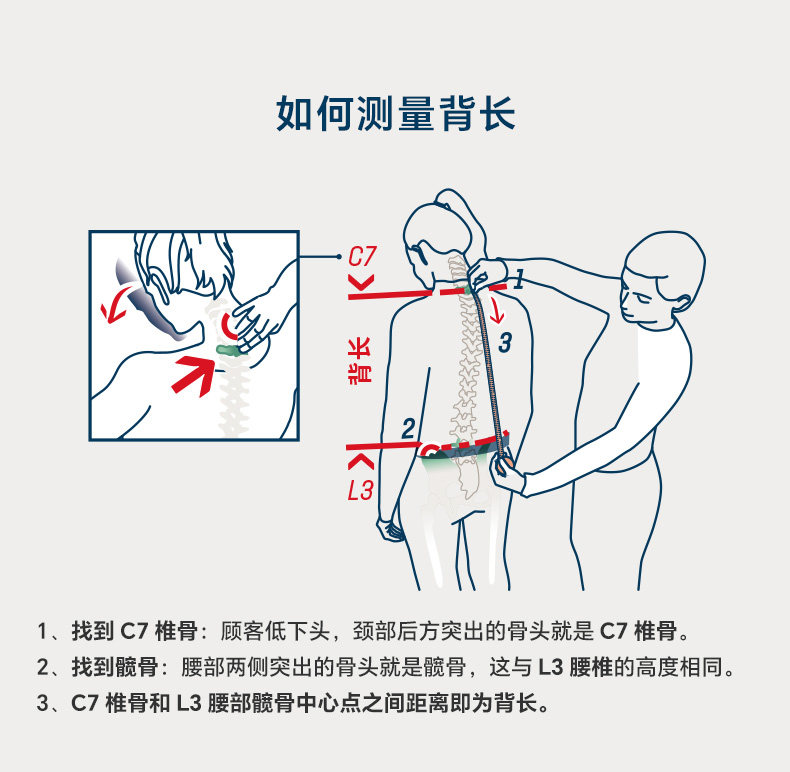 如何测量背长

C7

1

3

背长

2

L3

1、找到 C7 椎骨：顾客低下头，颈部后方突出的骨头就是 C7 椎骨。
2、找到髋骨：腰部两侧突出的骨头就是髋骨，这与 L3 腰椎的高度相同。
3、C7 椎骨和 L3 腰部髋骨中心点之间距离即为背长。