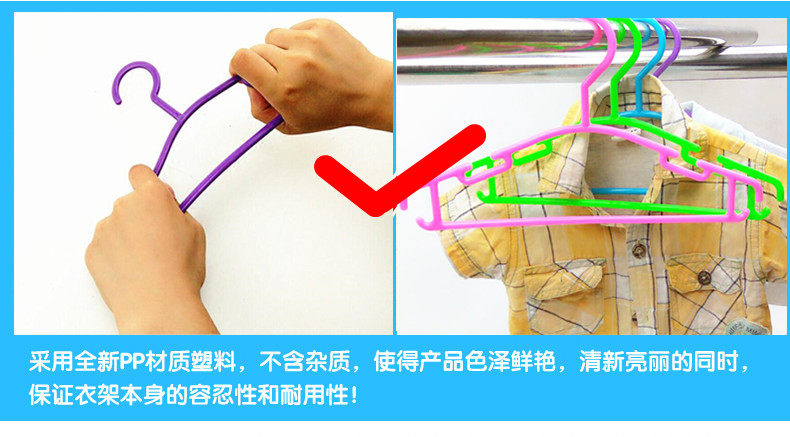 采用全新PP材质塑料，不含杂质，使得产品色泽鲜艳，清新亮丽的同时，保证衣架本身的容忍性和耐用性！