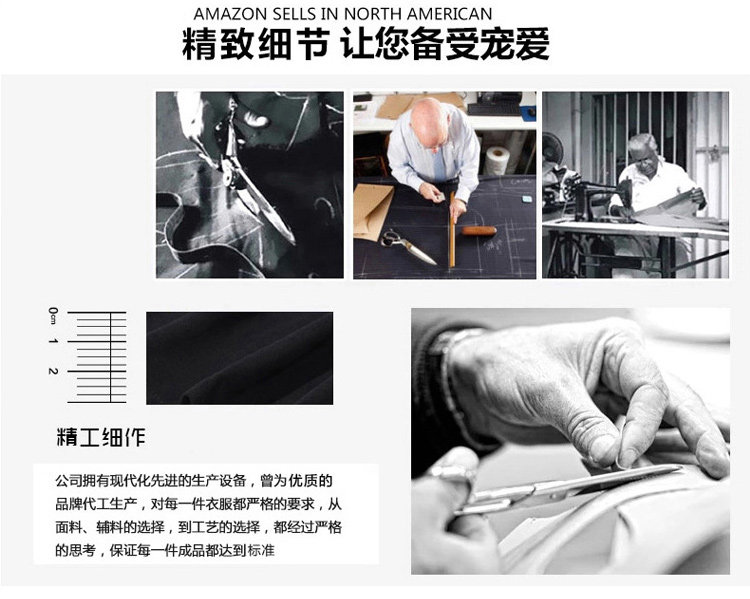 AMAZON SELLS IN NORTH AMERICAN

精致细节 让您备受宠爱

0cm
1
2

精工细作

公司拥有现代化先进的生产设备，曾为优质的品牌代工生产，对每一件衣服都严格的要求，从面料、辅料的选择，到工艺的选择，都经过严格的思考，保证每一件成品都达到标准