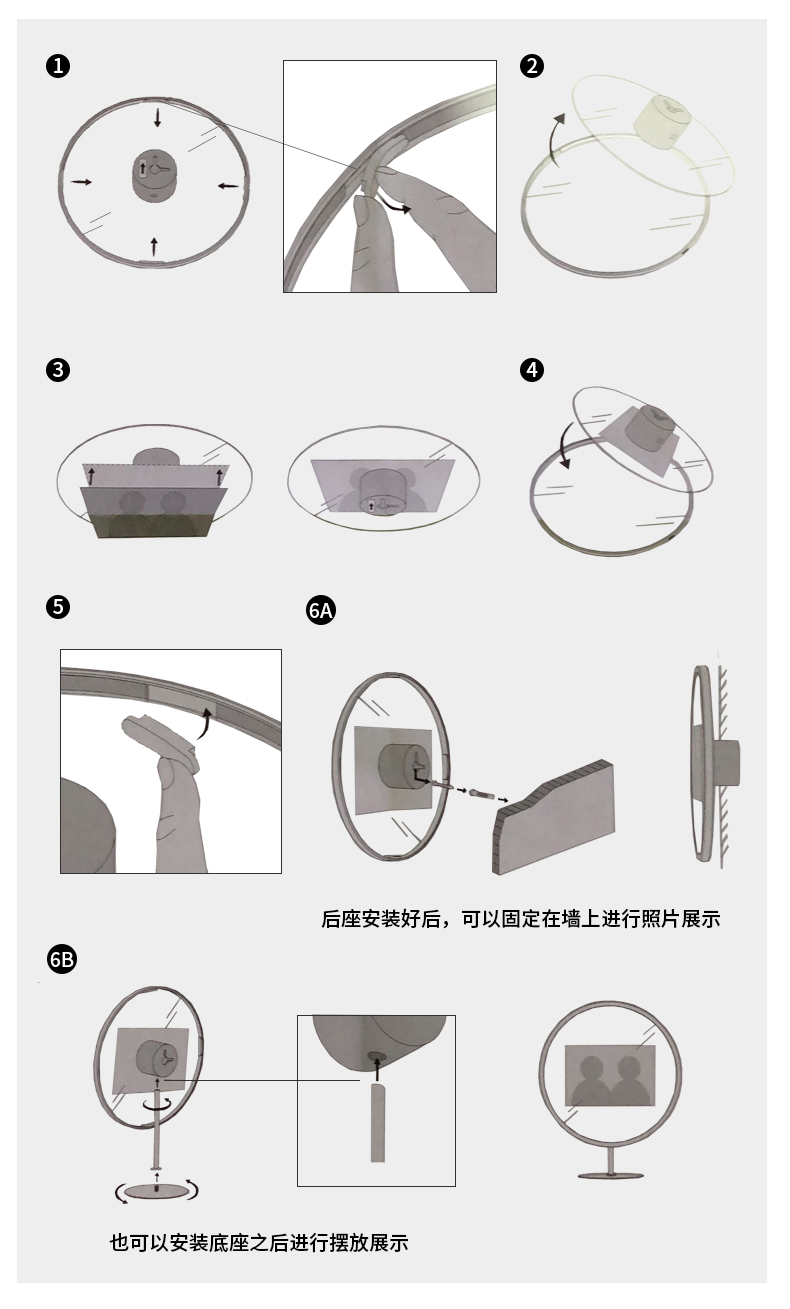 1

2

3

4

5

6A

后座安装好后，可以固定在墙上进行照片展示

6B

也可以安装底座之后进行摆放展示