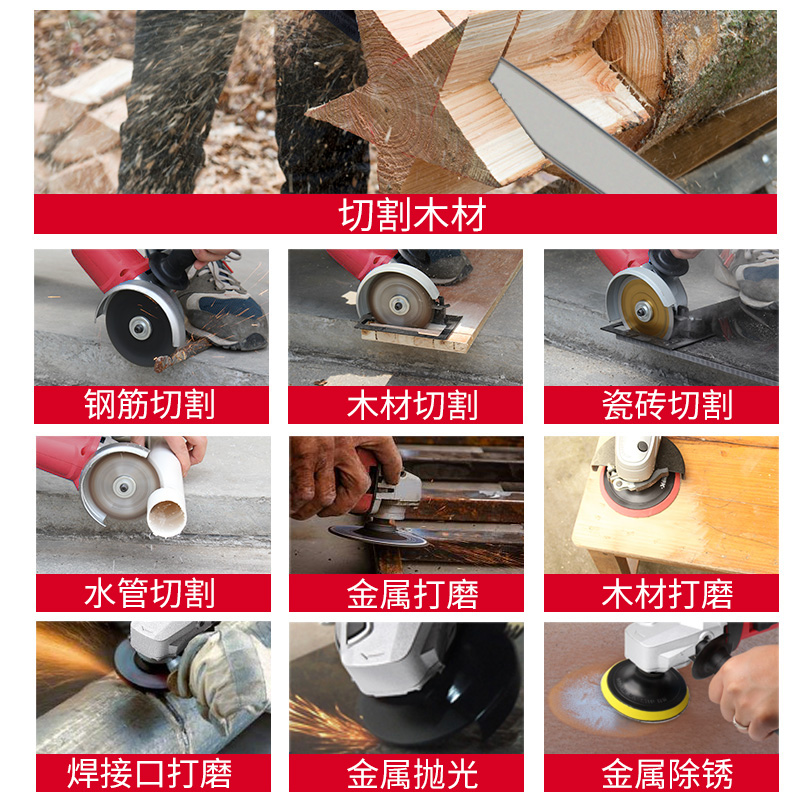 切割木材

钢筋切割

木材切割

瓷砖切割

水管切割

金属打磨

木材打磨

焊接口打磨

金属抛光

金属除锈