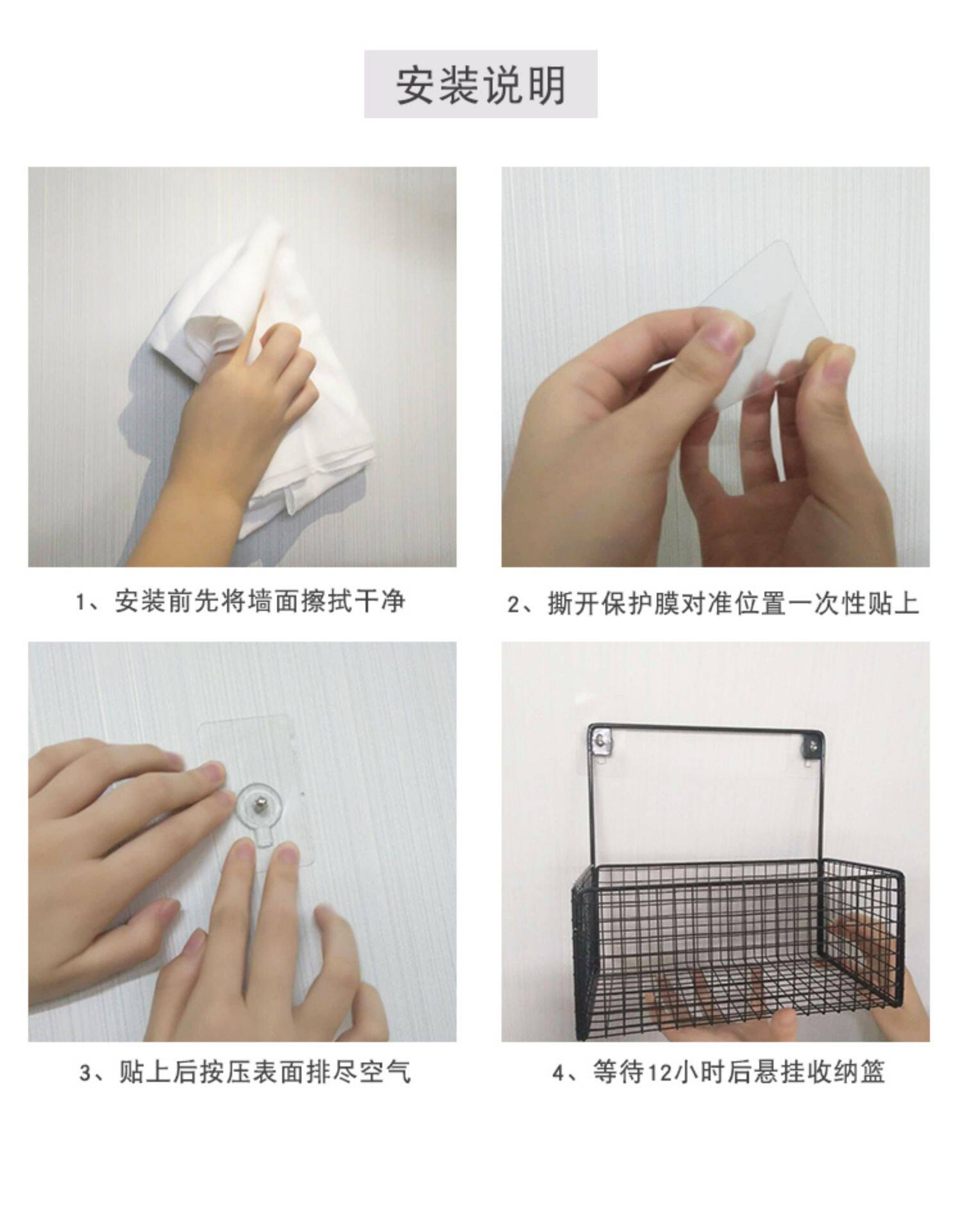 安装说明

1、安装前先将墙面擦拭干净

2、撕开保护膜对准位置一次性贴上

3、贴上后按压表面排尽空气

4、等待12小时后悬挂收纳篮