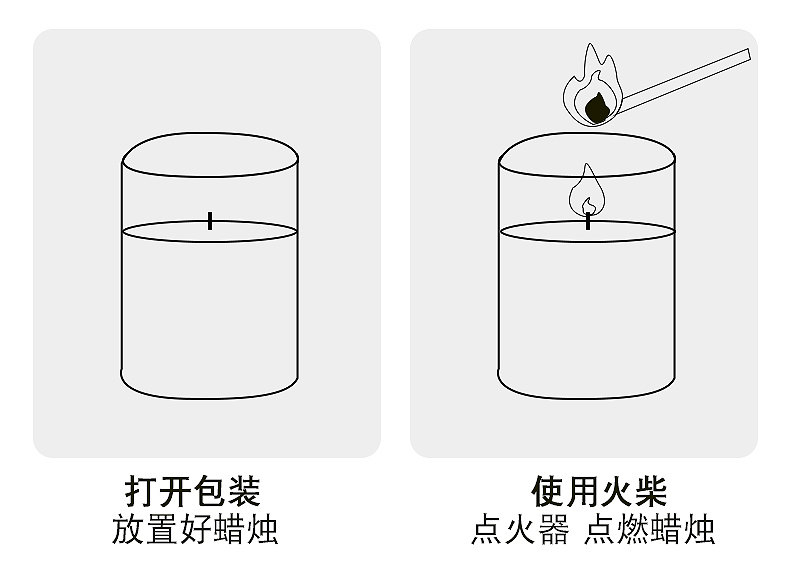 打开包装
放置好蜡烛

使用火柴
点火器 点燃蜡烛