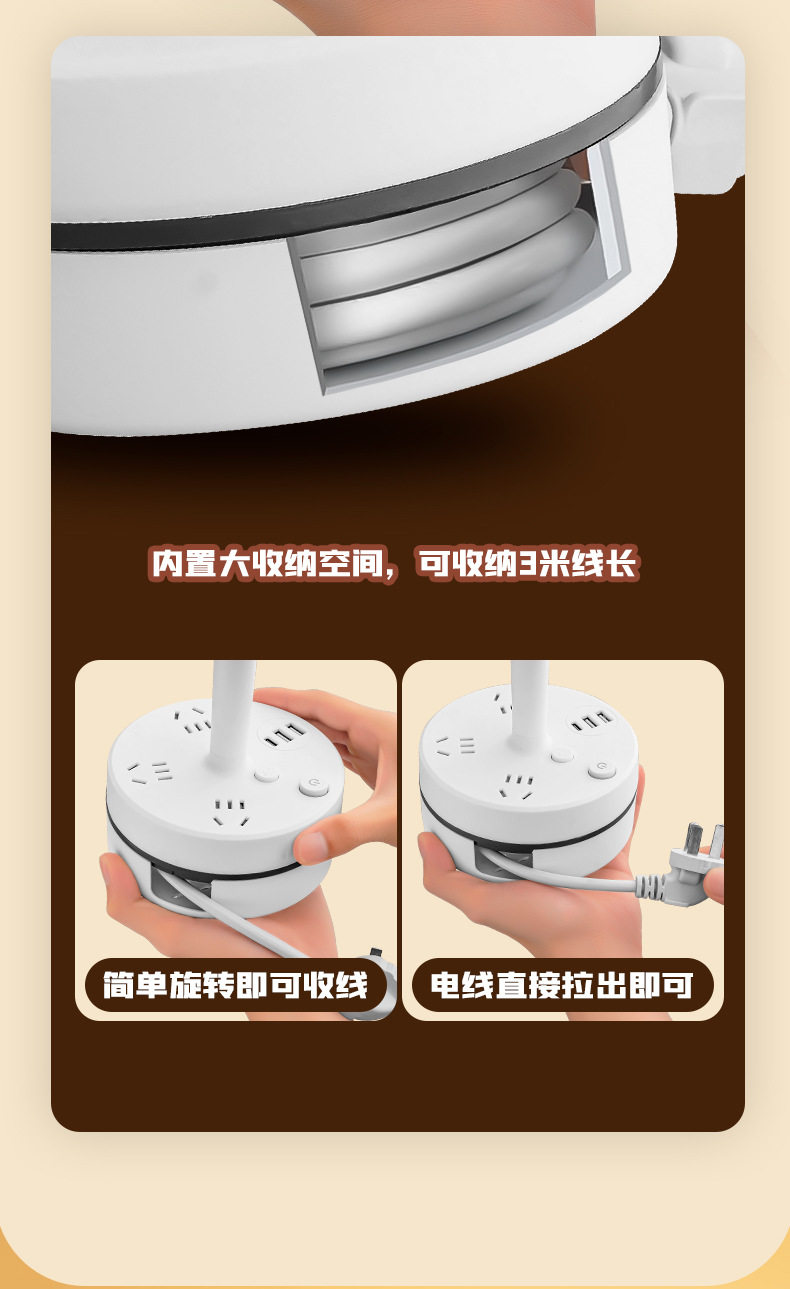 内置大收纳空间，可收纳3米线长

简单旋转即可收线

电线直接拉出即可