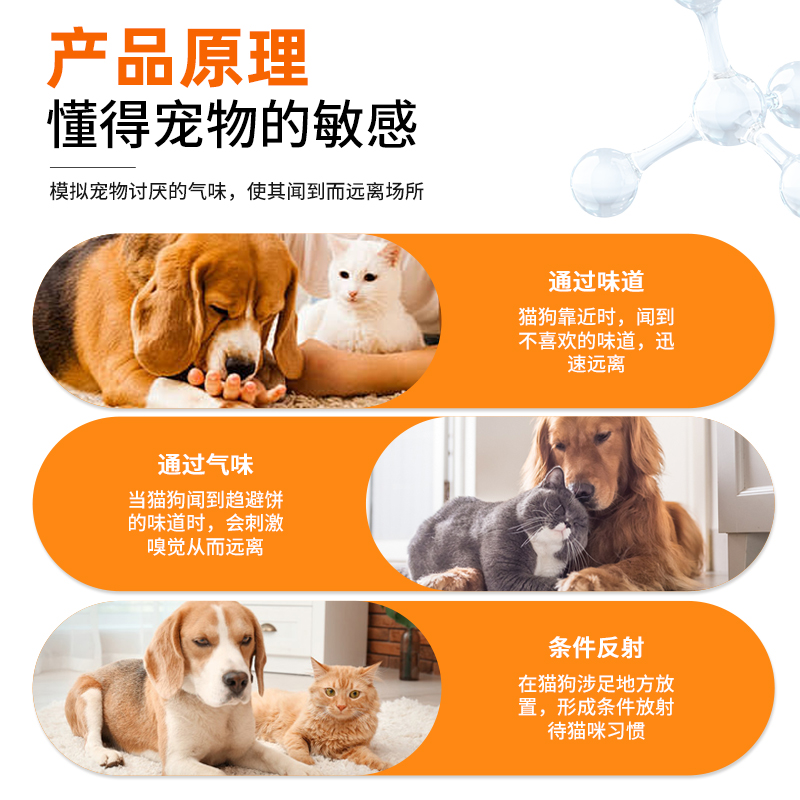 产品原理
懂得宠物的敏感

模拟宠物讨厌的气味，使其闻到而远离场所

通过味道
猫狗靠近时，闻到不喜欢的味道，迅速远离

通过气味
当猫狗闻到趋避饼的味道时，会刺激嗅觉从而远离

条件反射
在猫狗涉足地方放置，形成条件放射待猫咪习惯