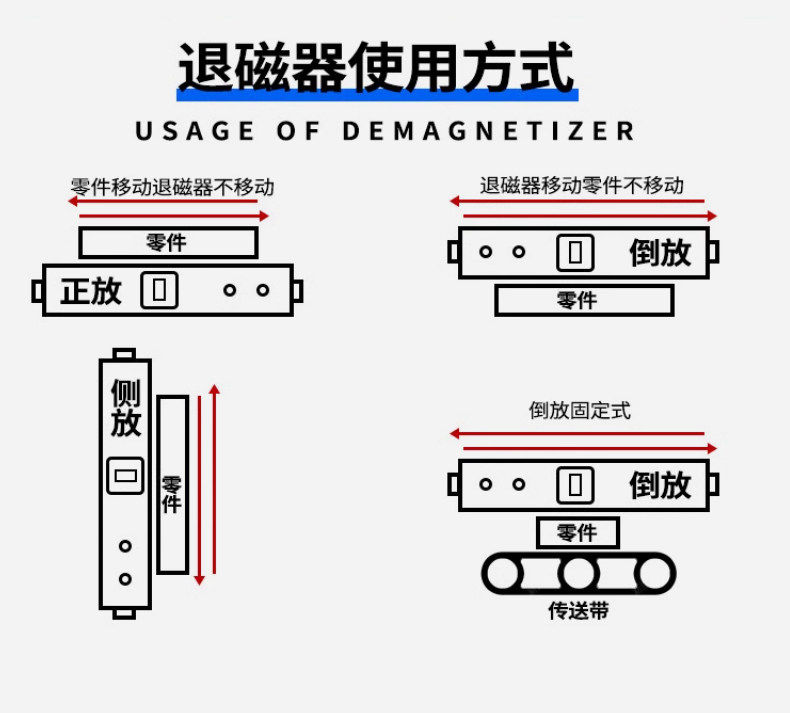 退磁器使用方式

USAGE OF DEMAGNETIZER

零件移动退磁器不移动

零件

正放

退磁器移动零件不移动

倒放

零件

侧放

零件

倒放固定式

倒放

零件

传送带