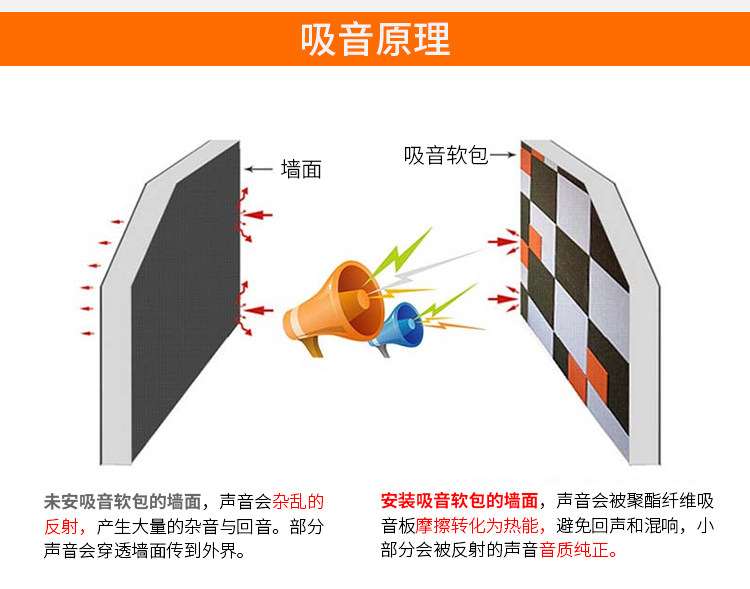 吸音原理

墙面

吸音软包

未安吸音软包的墙面，声音会杂乱的反射，产生大量的杂音与回音。部分声音会穿透墙面传到外界。

安装吸音软包的墙面，声音会被聚酯纤维吸音板摩擦转化为热能，避免回声和混响，小部分会被反射的声音音质纯正。