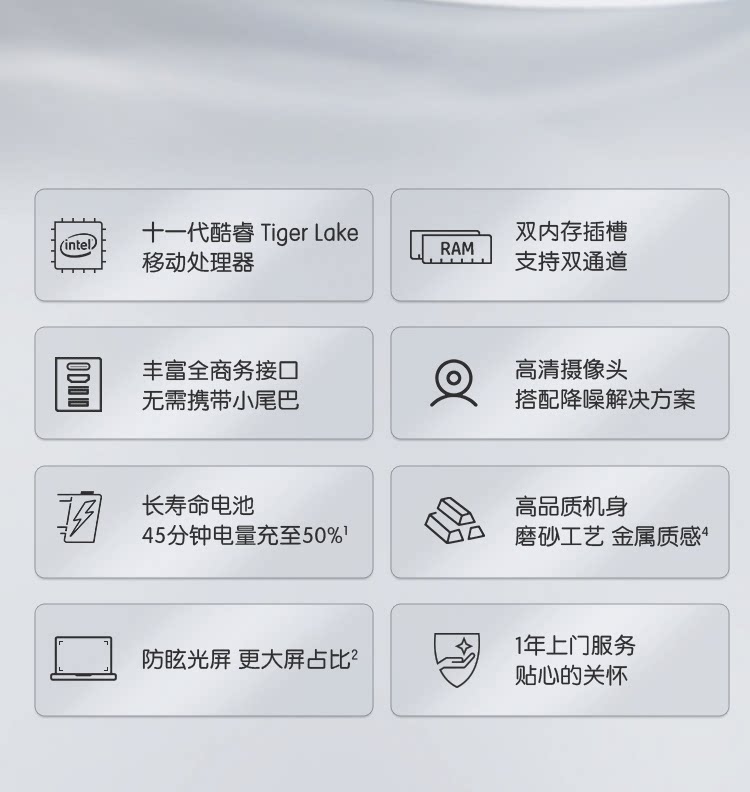 intel

十一代酷睿 Tiger Lake
移动处理器

RAM

双内存插槽
支持双通道

丰富全商务接口
无需携带小尾巴

高清摄像头
搭配降噪解决方案

长寿命电池
45分钟电量充至50%$^{1}$

高品质机身
磨砂工艺 金属质感$^{4}$

防眩光屏 更大屏占比$^{2}$

1年上门服务
贴心的关怀