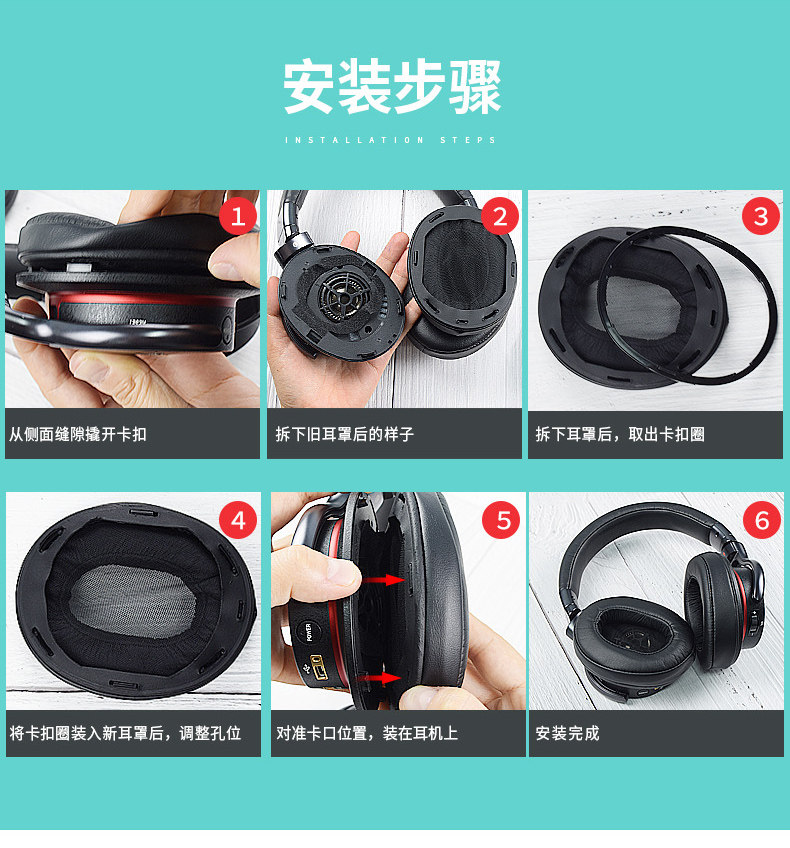 安装步骤

INSTALLATION STEPS

1

从侧面缝隙撬开卡扣

2

拆下旧耳罩后的样子

3

拆下耳罩后，取出卡扣圈

4

将卡扣圈装入新耳罩后，调整孔位

5

POWER

对准卡口位置，装在耳机上

6

安装完成