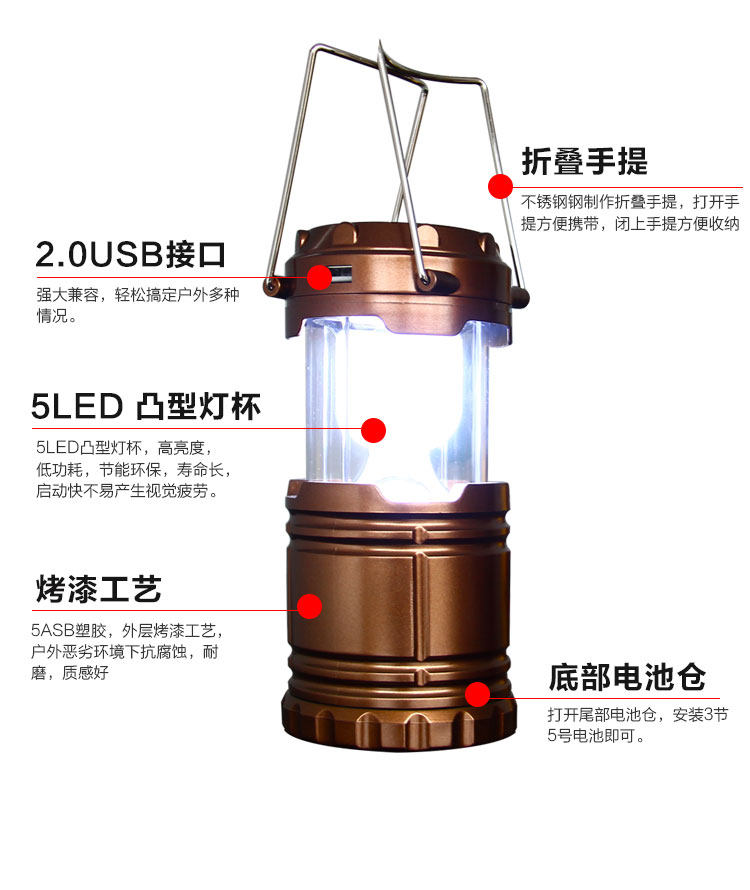 折叠手提

不锈钢钢制作折叠手提，打开手提方便携带，闭上手提方便收纳

2.0USB接口

强大兼容，轻松搞定户外多种情况。

5LED 凸型灯杯

5LED凸型灯杯，高亮度，低功耗，节能环保，寿命长，启动快不易产生视觉疲劳。

烤漆工艺

5ASB塑胶，外层烤漆工艺，户外恶劣环境下抗腐蚀，耐磨，质感好

底部电池仓

打开尾部电池仓，安装3节5号电池即可。