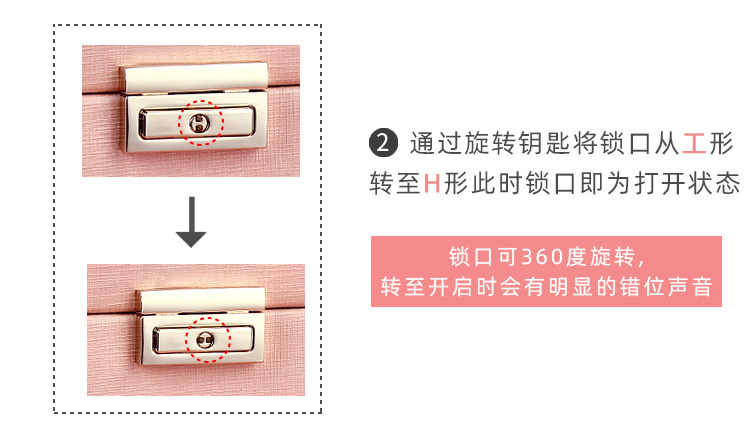 ❷ 通过旋转钥匙将锁口从工形转至H形此时锁口即为打开状态

锁口可360度旋转，
转至开启时会有明显的错位声音