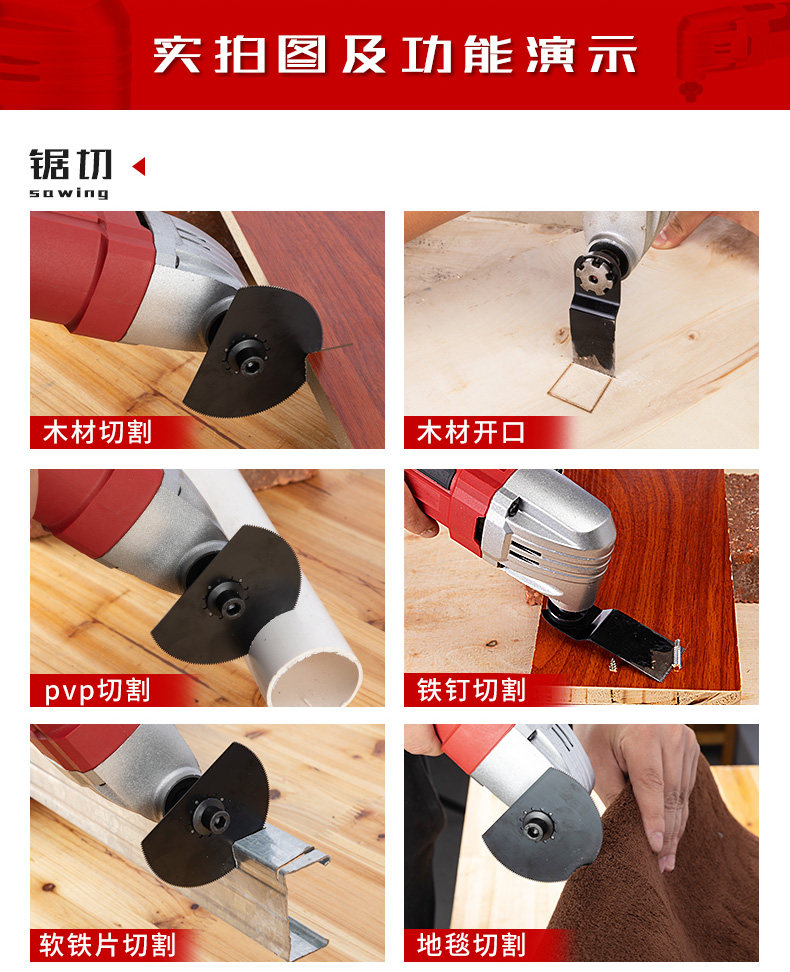 实拍图及功能演示

锯切
sawing

木材切割

木材开口

pvp切割

铁钉切割

软铁片切割

地毯切割