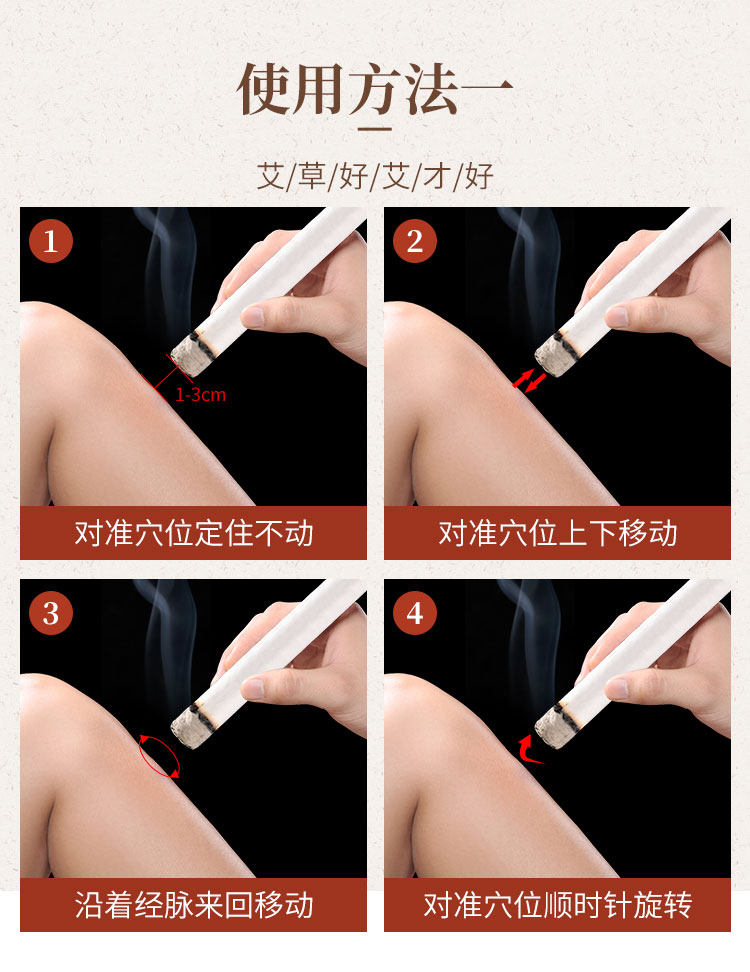 使用方法一

艾/草/好/艾/才/好

1

1-3cm

对准穴位定住不动

2

对准穴位上下移动

3

沿着经脉来回移动

4

对准穴位顺时针旋转