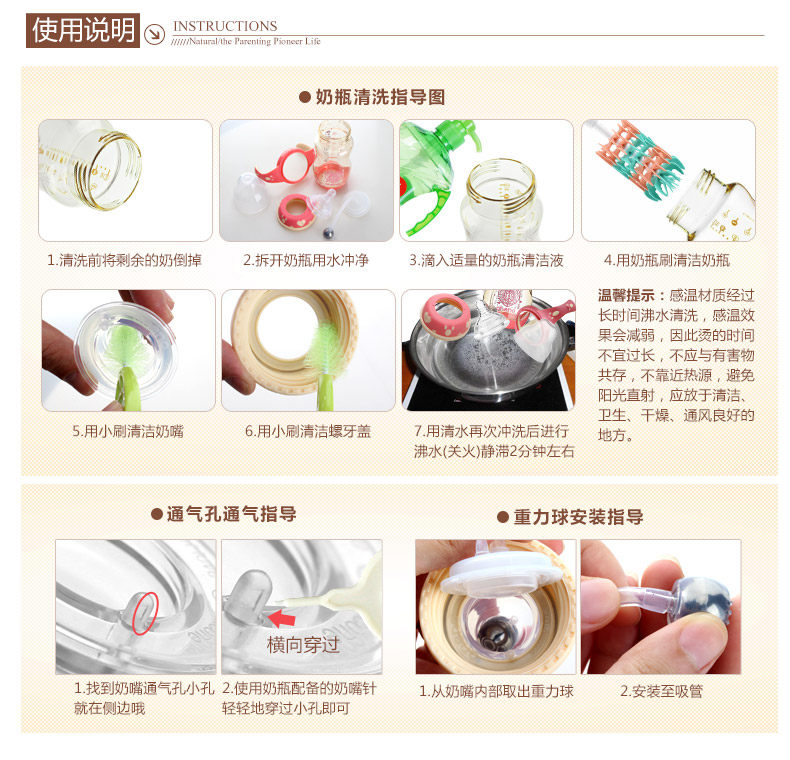 使用说明 INSTRUCTIONS
//////Natural/the Parenting Pioneer Life

● 奶瓶清洗指导图

1.清洗前将剩余的奶倒掉

2.拆开奶瓶用水冲净

3.滴入适量的奶瓶清洁液

4.用奶瓶刷清洁奶瓶

5.用小刷清洁奶嘴

6.用小刷清洁螺牙盖

7.用清水再次冲洗后进行沸水(关火)静滞2分钟左右

温馨提示：感温材质经过长时间沸水清洗，感温效果会减弱，因此烫的时间不宜过长，不应与有害物共存，不靠近热源，避免阳光直射，应放于清洁、卫生、干燥、通风良好的地方。

● 通气孔通气指导

横向穿过

1.找到奶嘴通气孔小孔就在侧边哦

2.使用奶瓶配备的奶嘴针轻轻地穿过小孔即可

● 重力球安装指导

1.从奶嘴内部取出重力球

2.安装至吸管