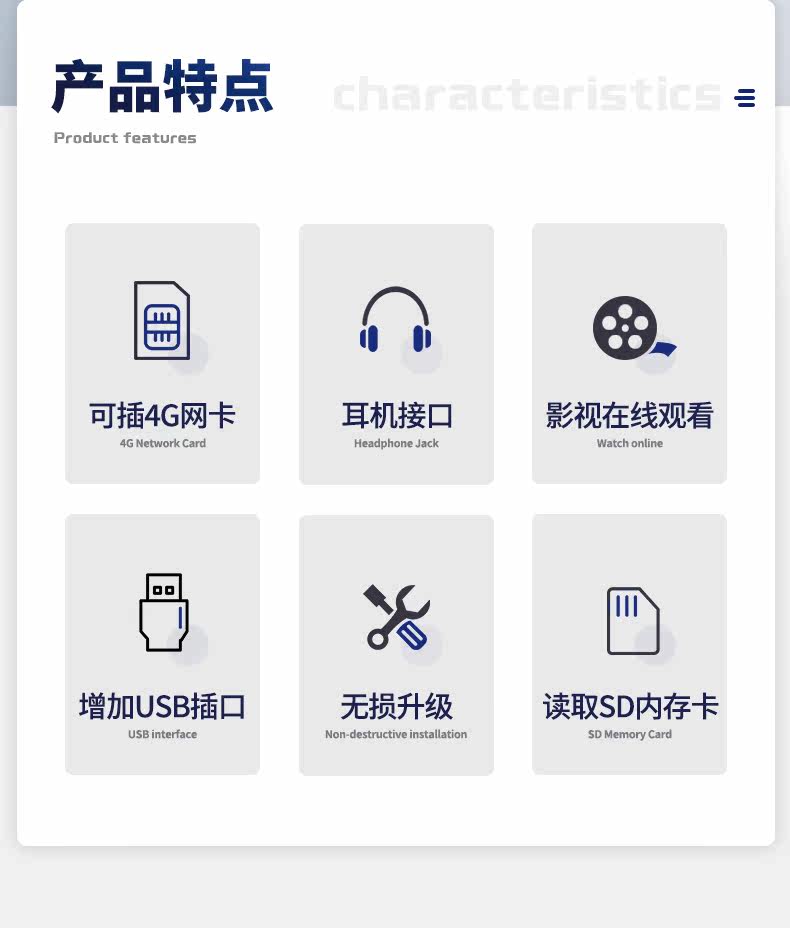 产品特点 characteristics
Product features

可插4G网卡
4G Network Card

耳机接口
Headphone Jack

影视在线观看
Watch online

增加USB插口
USB interface

无损升级
Non-destructive installation

读取SD内存卡
SD Memory Card